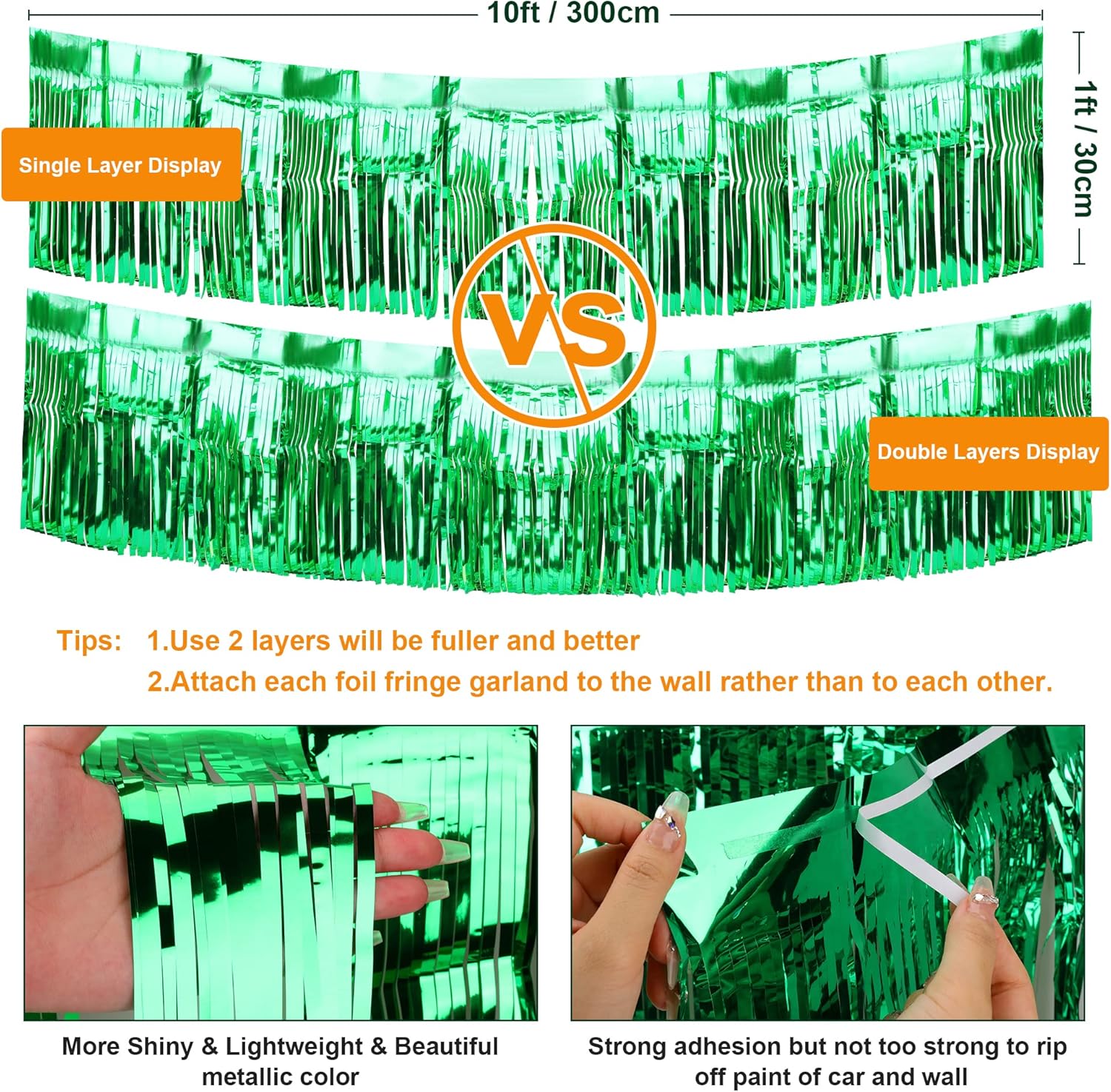 10ft / 300cm

1ft / 30cm

Single Layer Display

VS

Double Layers Display

Tips: 1.Use 2 layers will be fuller and better
2.Attach each foil fringe garland to the wall rather than to each other.

More Shiny & Lightweight & Beautiful metallic color

Strong adhesion but not too strong to rip off paint of car and wall