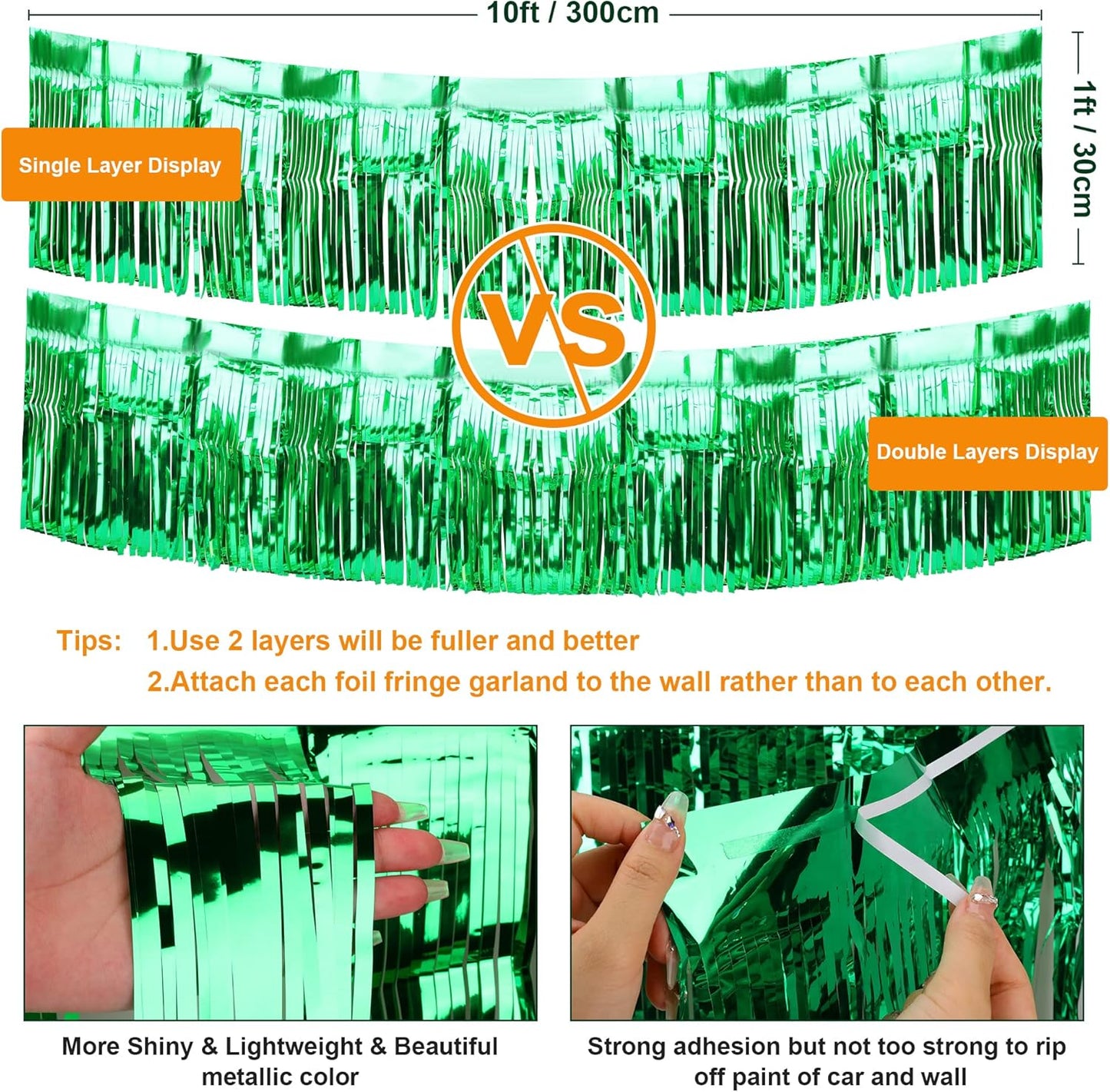 10ft / 300cm

1ft / 30cm

Single Layer Display

VS

Double Layers Display

Tips: 1.Use 2 layers will be fuller and better
2.Attach each foil fringe garland to the wall rather than to each other.

More Shiny & Lightweight & Beautiful metallic color

Strong adhesion but not too strong to rip off paint of car and wall