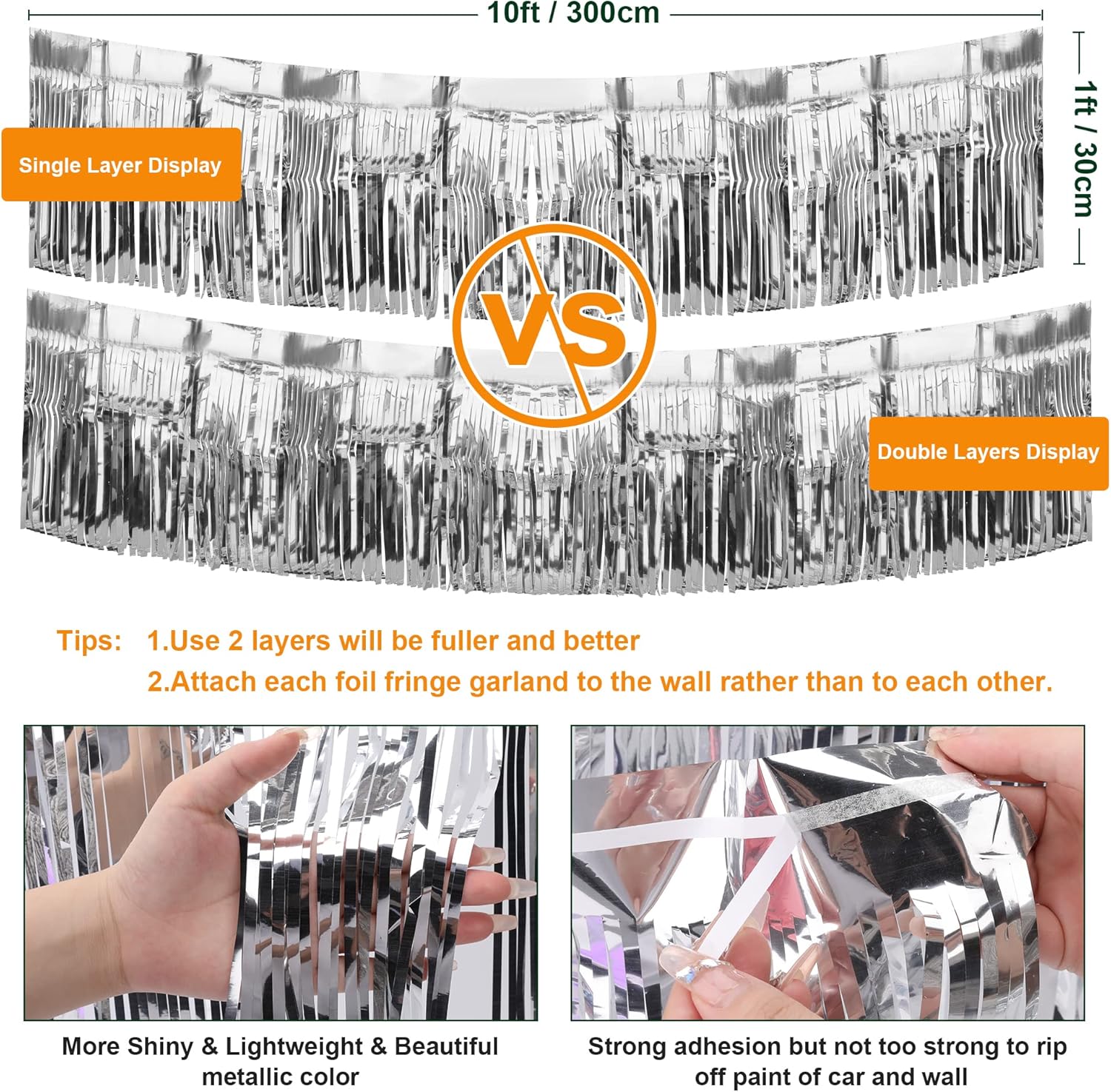 10ft / 300cm

1ft / 30cm

Single Layer Display

VS

Double Layers Display

Tips: 1.Use 2 layers will be fuller and better
2.Attach each foil fringe garland to the wall rather than to each other.

More Shiny & Lightweight & Beautiful metallic color

Strong adhesion but not too strong to rip off paint of car and wall