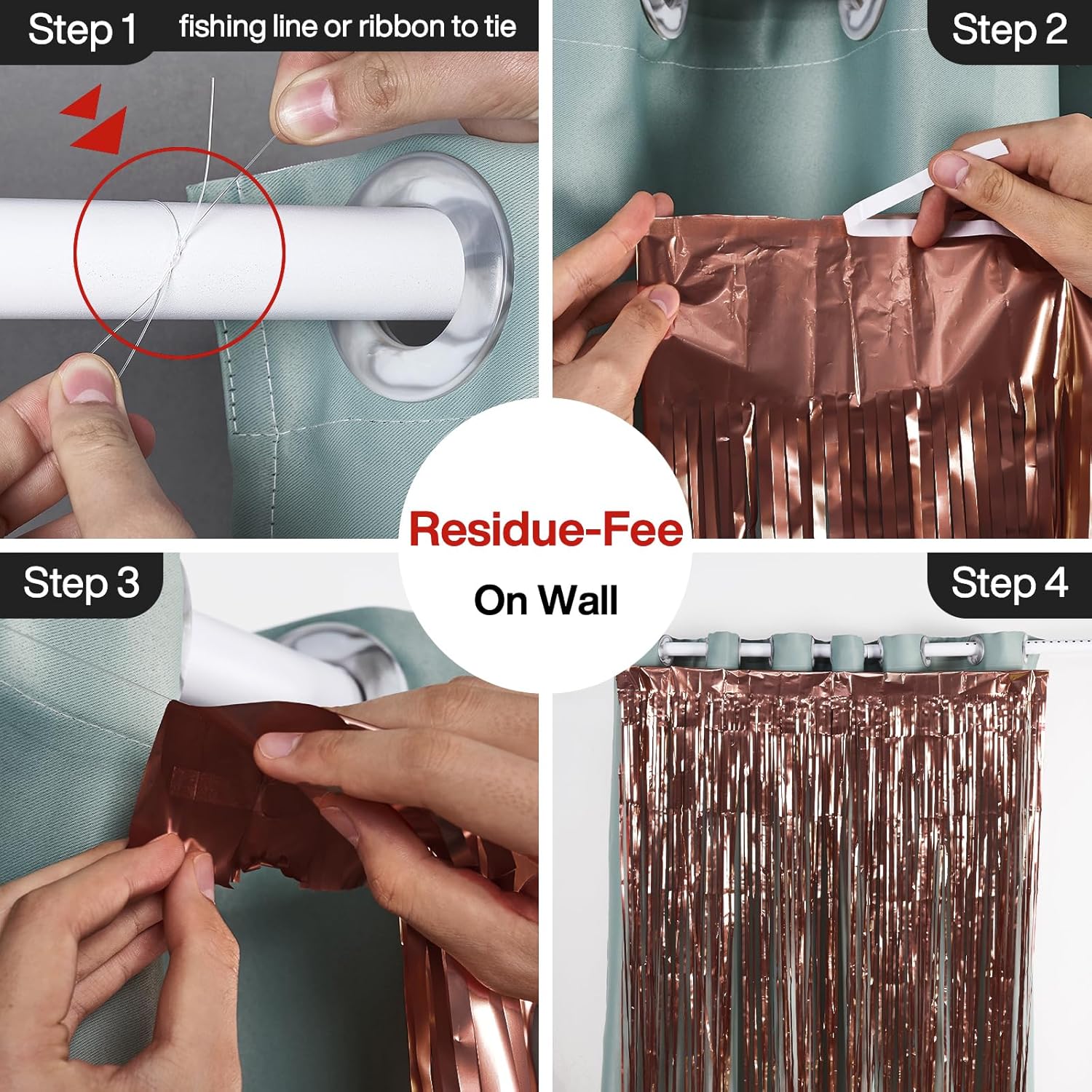 Step 1 fishing line or ribbon to tie

Step 2

Residue-Fee

On Wall

Step 3

Step 4