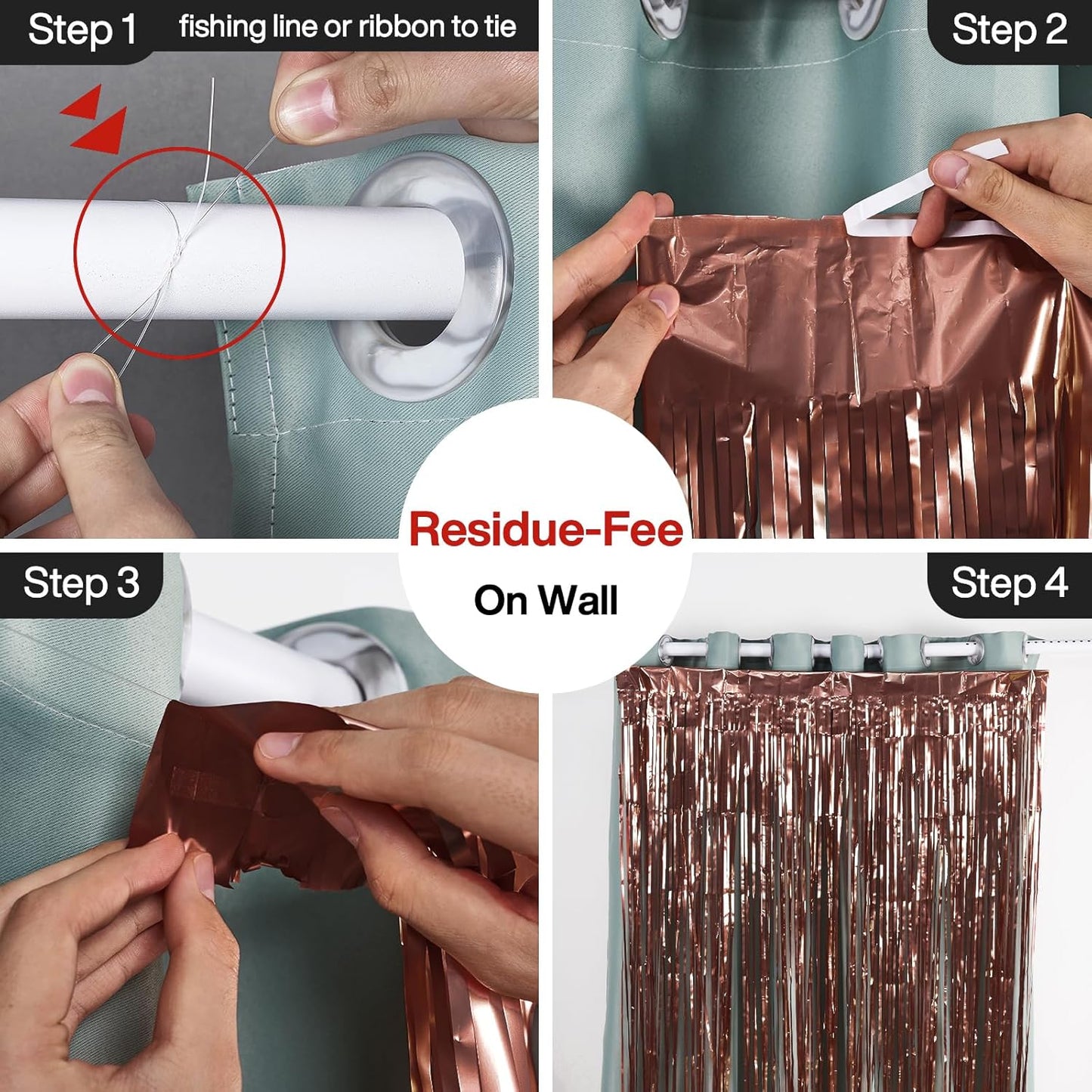 Step 1 fishing line or ribbon to tie

Step 2

Residue-Fee
On Wall

Step 3

Step 4