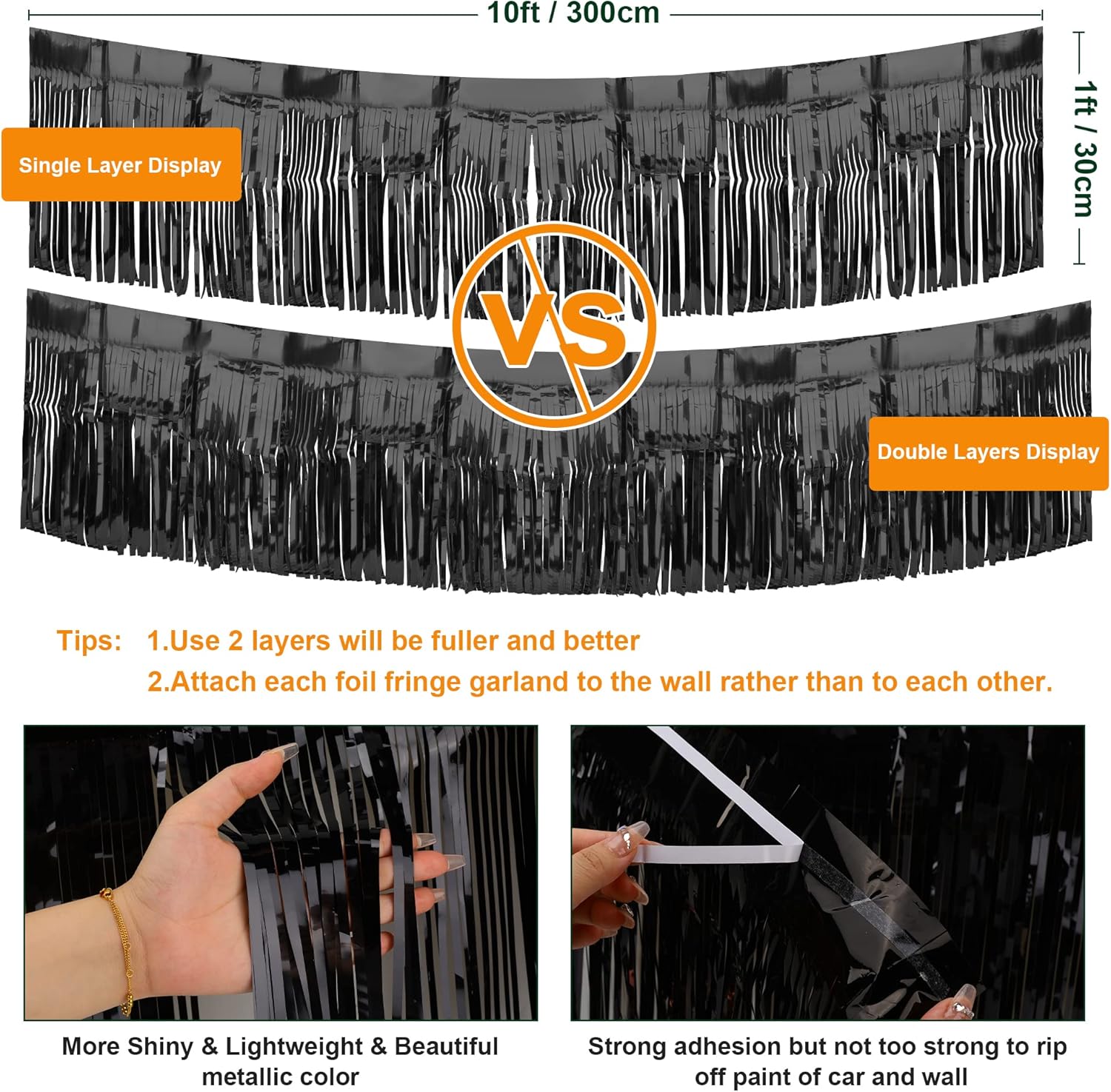 10ft / 300cm

1ft / 30cm

Single Layer Display

VS

Double Layers Display

Tips: 1.Use 2 layers will be fuller and better
2.Attach each foil fringe garland to the wall rather than to each other.

More Shiny & Lightweight & Beautiful metallic color

Strong adhesion but not too strong to rip off paint of car and wall