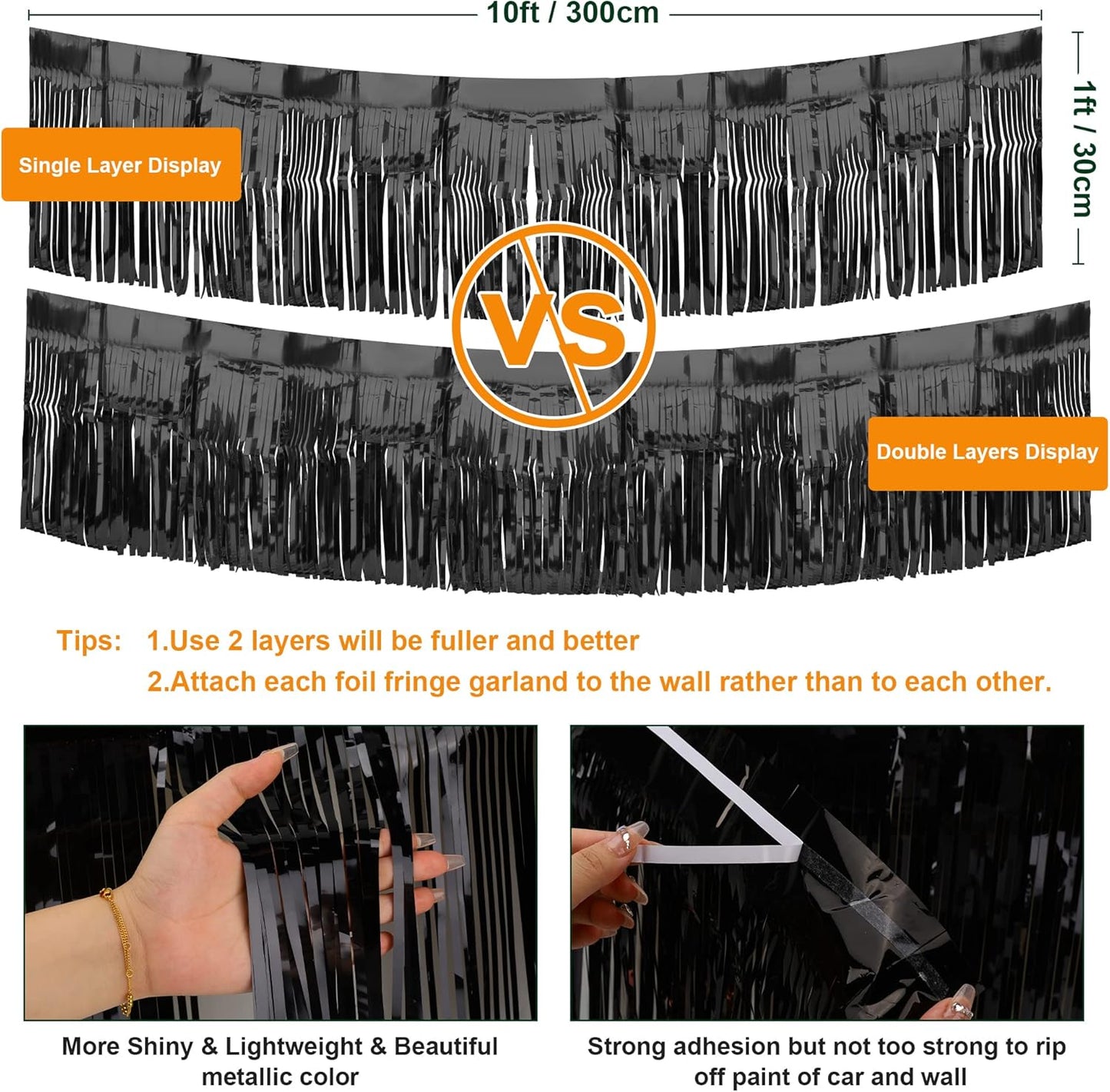 10ft / 300cm

1ft / 30cm

Single Layer Display

VS

Double Layers Display

Tips: 1.Use 2 layers will be fuller and better
2.Attach each foil fringe garland to the wall rather than to each other.

More Shiny & Lightweight & Beautiful metallic color

Strong adhesion but not too strong to rip off paint of car and wall