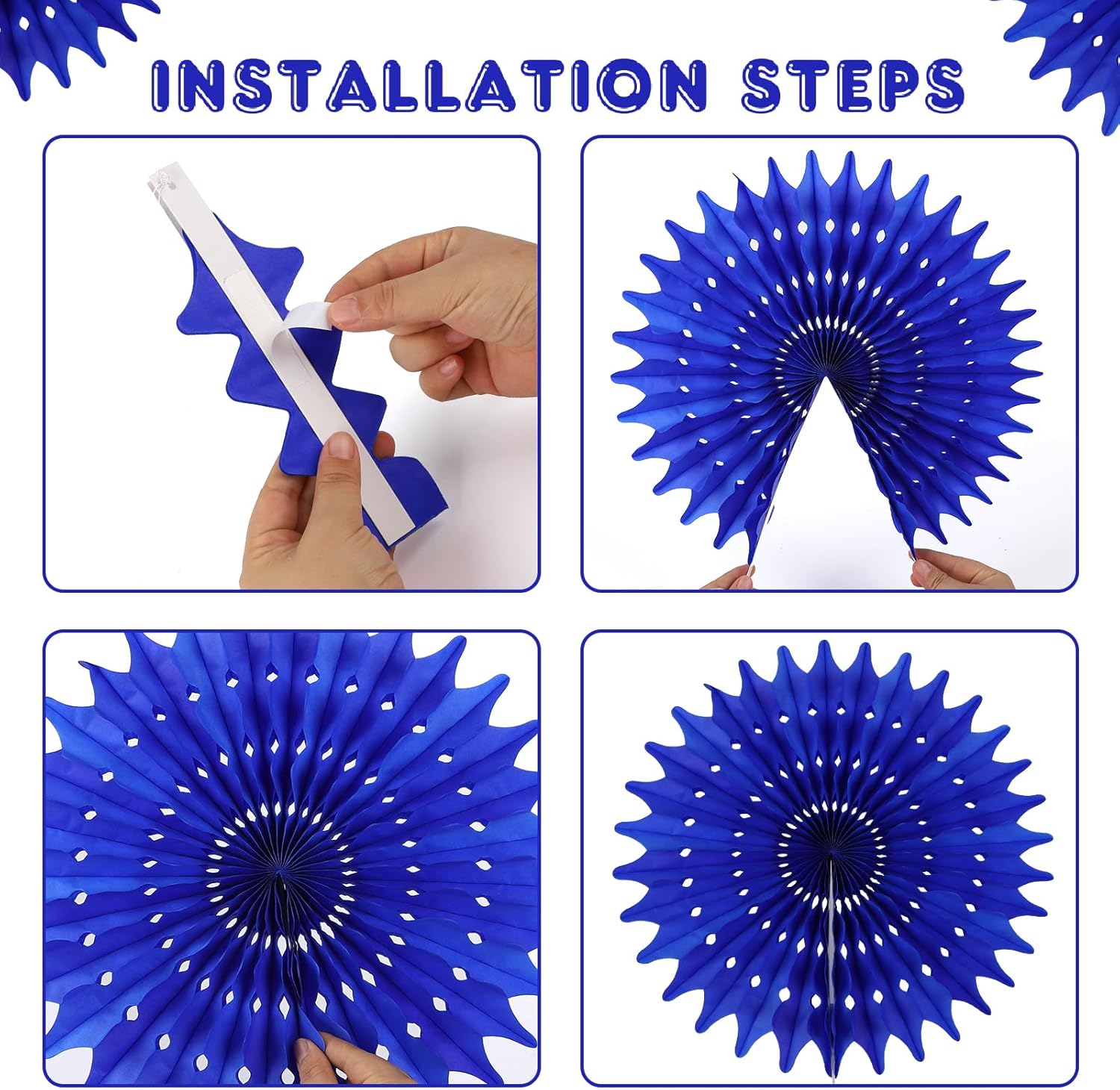 INSTALLATION STEPS