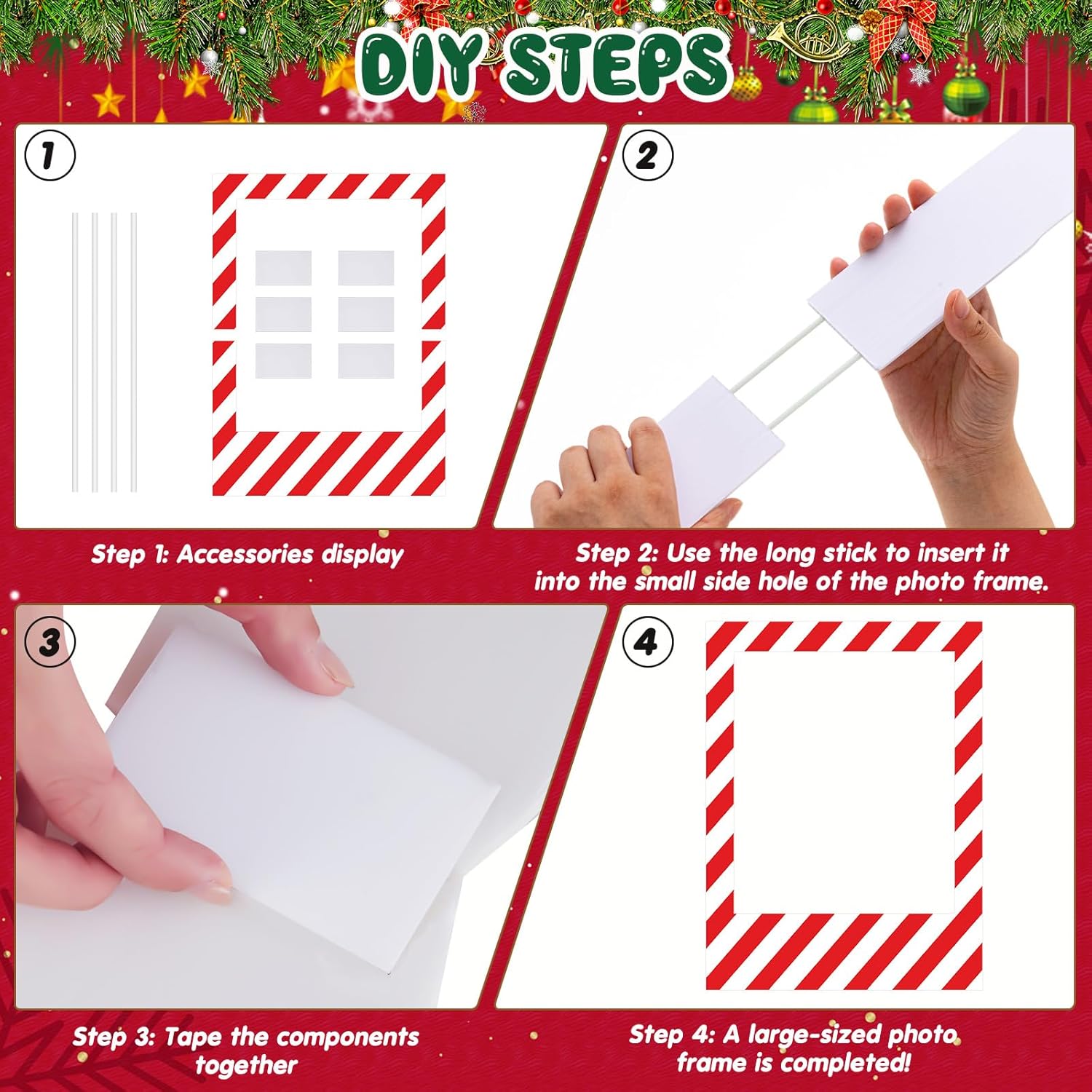 DIY STEPS

1

Step 1: Accessories display

2

Step 2: Use the long stick to insert it into the small side hole of the photo frame.

3

Step 3: Tape the components together

4

Step 4: A large-sized photo frame is completed!