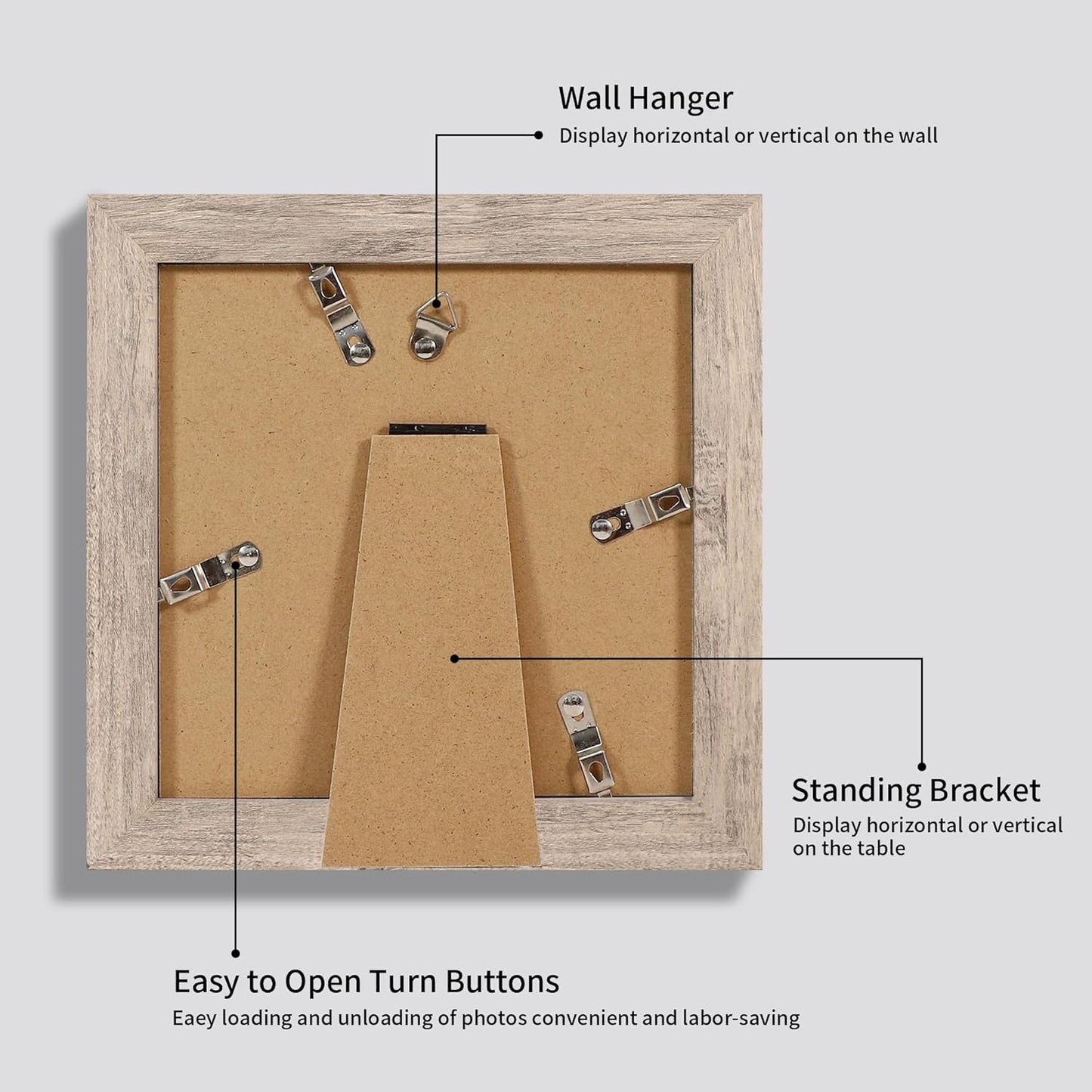 Wall Hanger
Display horizontal or vertical on the wall

Standing Bracket
Display horizontal or vertical on the table

Easy to Open Turn Buttons
Eaey loading and unloading of photos convenient and labor-saving