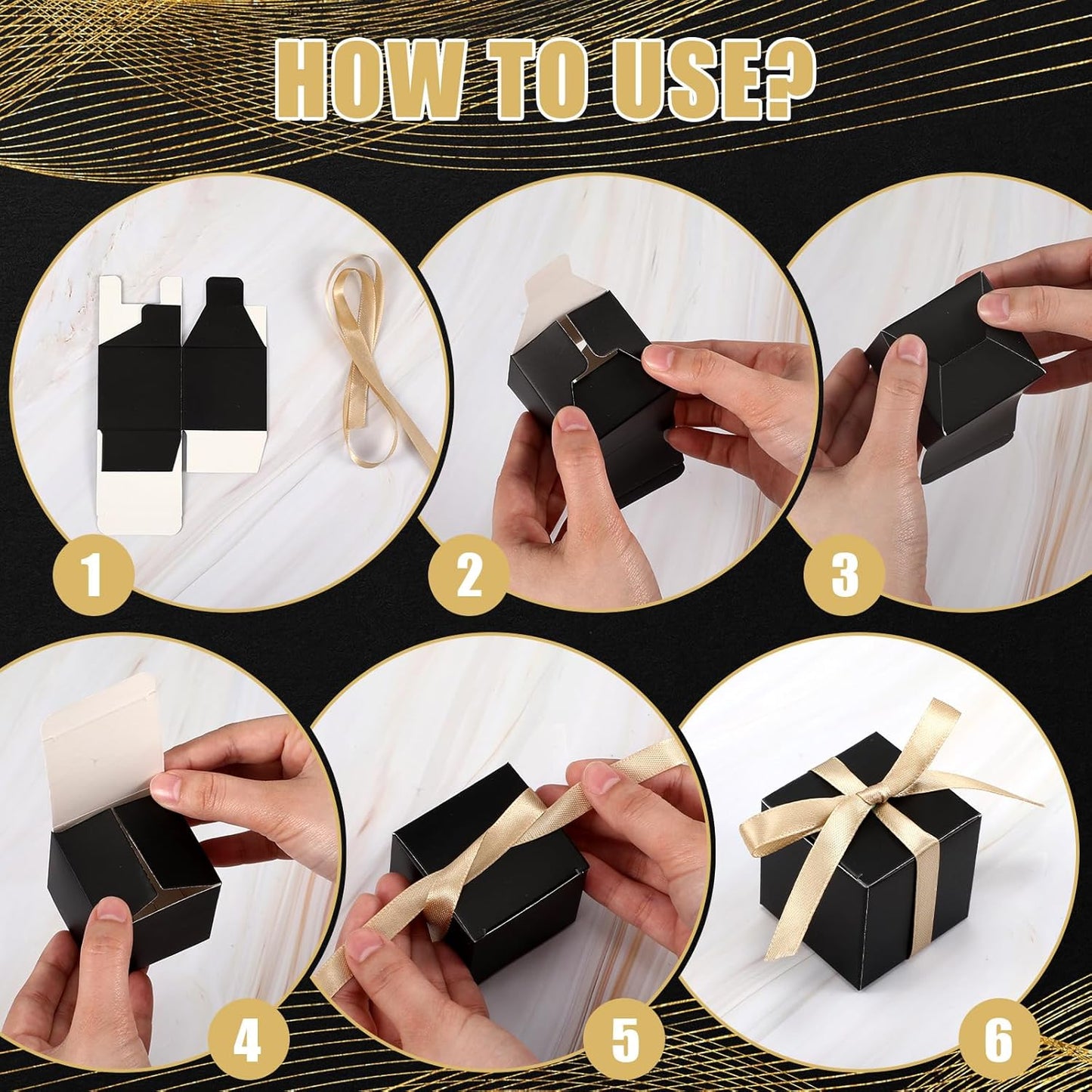 HOW TO USE?

1

2

3

4

5

6