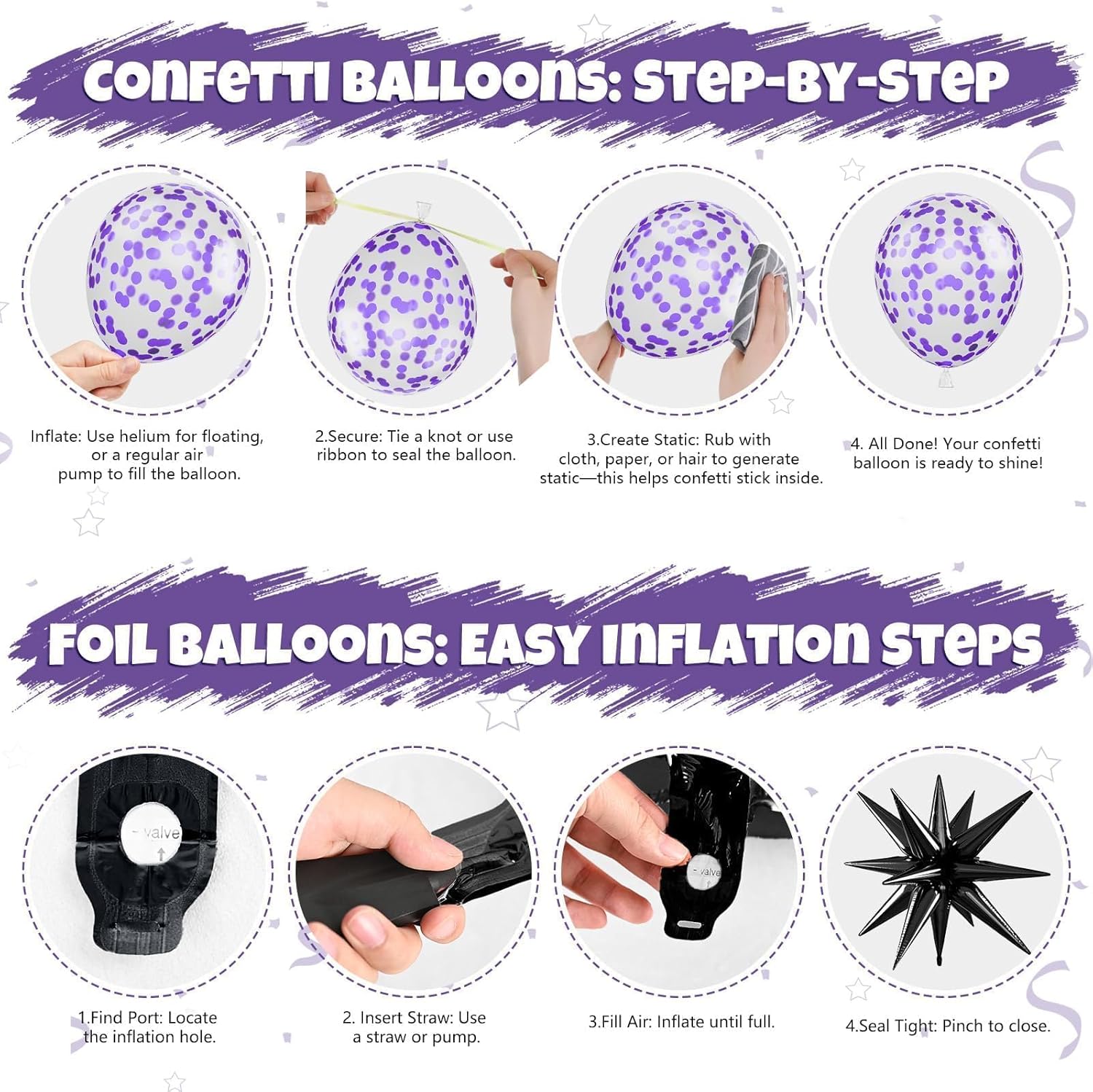 CONFETTI BALLOONS: STEP-BY-STEP

Inflate: Use helium for floating, or a regular air pump to fill the balloon.

2.Secure: Tie a knot or use ribbon to seal the balloon.

3.Create Static: Rub with cloth, paper, or hair to generate static—this helps confetti stick inside.

4. All Done! Your confetti balloon is ready to shine!

FOIL BALLOONS: EASY INFLATION STEPS

valve

valve

1.Find Port: Locate the inflation hole.

2. Insert Straw: Use a straw or pump.

3.Fill Air: Inflate until full.

4.Seal Tight: Pinch to close.