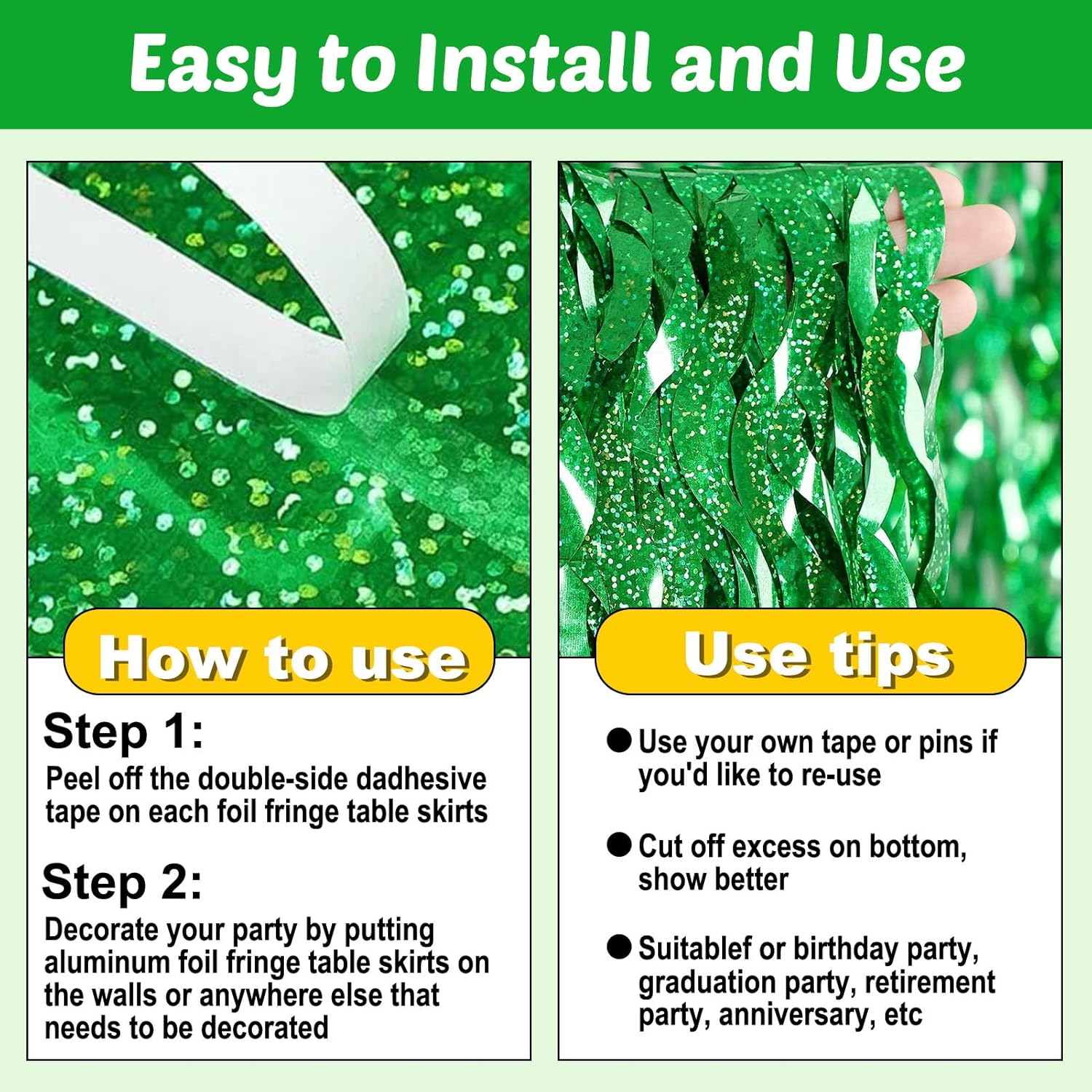 Easy to Install and Use

How to use

Step 1:
Peel off the double-side dadhesive tape on each foil fringe table skirts

Step 2:
Decorate your party by putting aluminum foil fringe table skirts on the walls or anywhere else that needs to be decorated

Use tips

● Use your own tape or pins if you'd like to re-use

● Cut off excess on bottom, show better

● Suitablef or birthday party, graduation party, retirement party, anniversary, etc