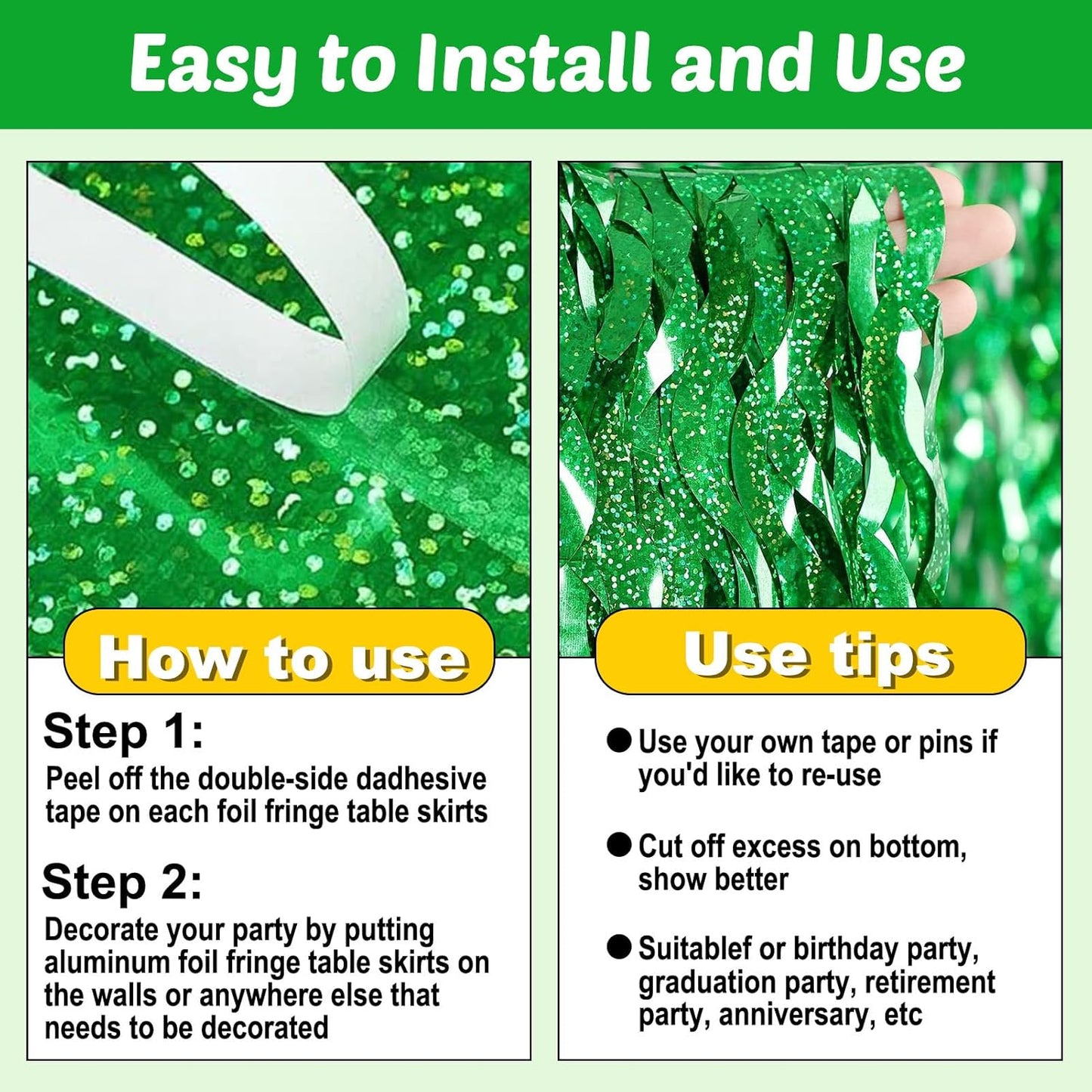 Easy to Install and Use

How to use

Step 1:
Peel off the double-side dadhesive tape on each foil fringe table skirts

Step 2:
Decorate your party by putting aluminum foil fringe table skirts on the walls or anywhere else that needs to be decorated

Use tips

● Use your own tape or pins if you'd like to re-use

● Cut off excess on bottom, show better

● Suitablef or birthday party, graduation party, retirement party, anniversary, etc