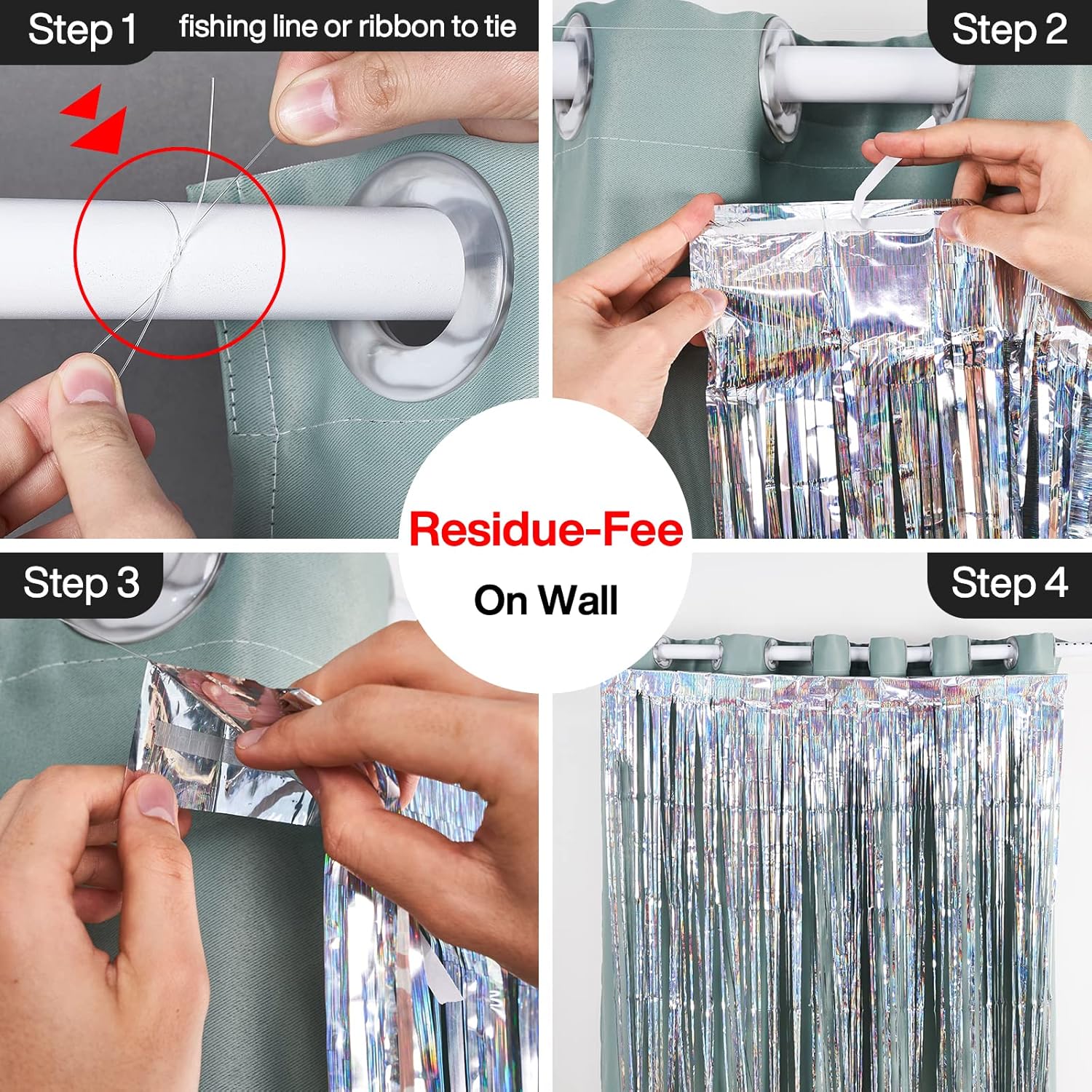 Step 1 fishing line or ribbon to tie

Step 2

Residue-Fee

On Wall

Step 3

Step 4