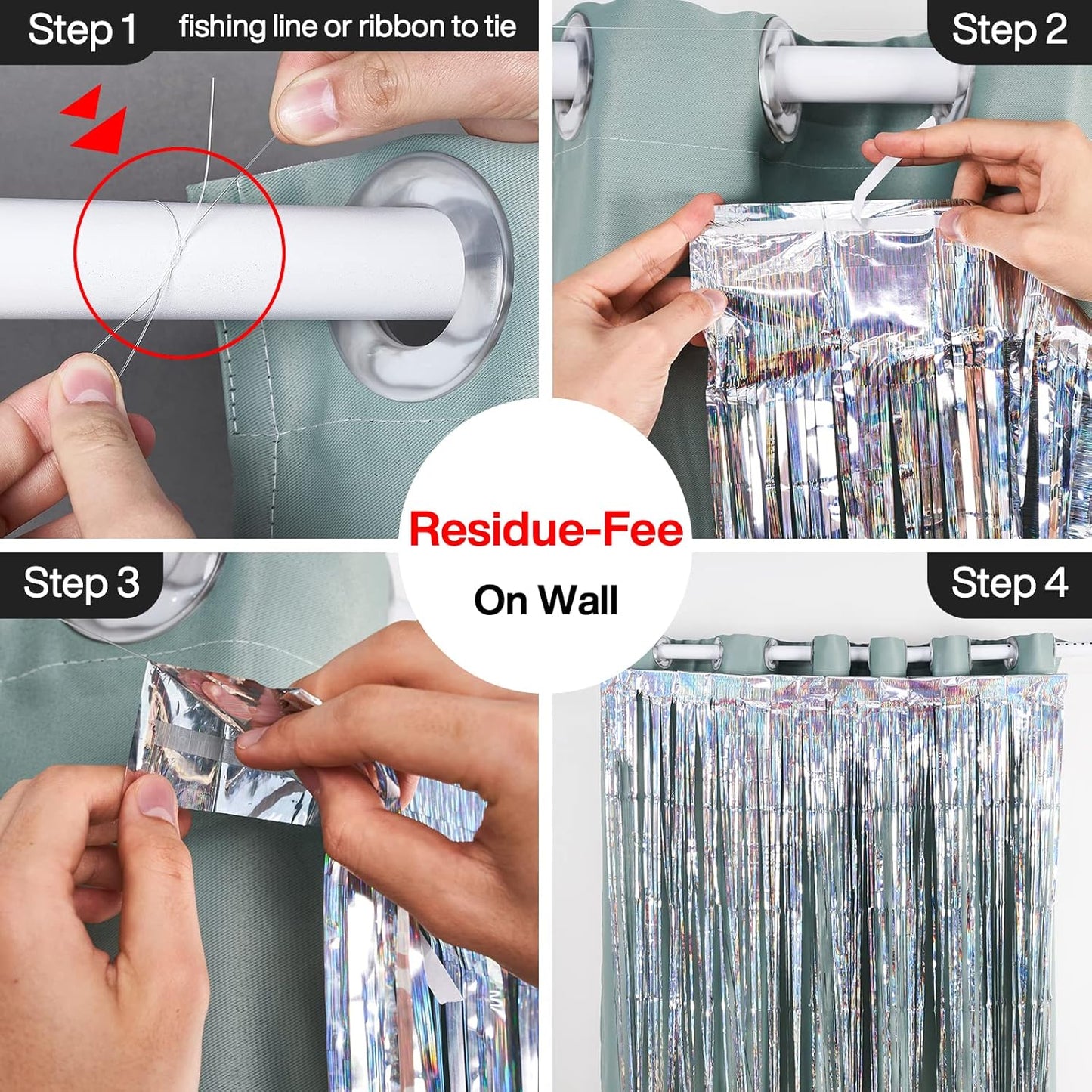 Step 1 fishing line or ribbon to tie

Step 2

Residue-Fee
On Wall

Step 3

Step 4