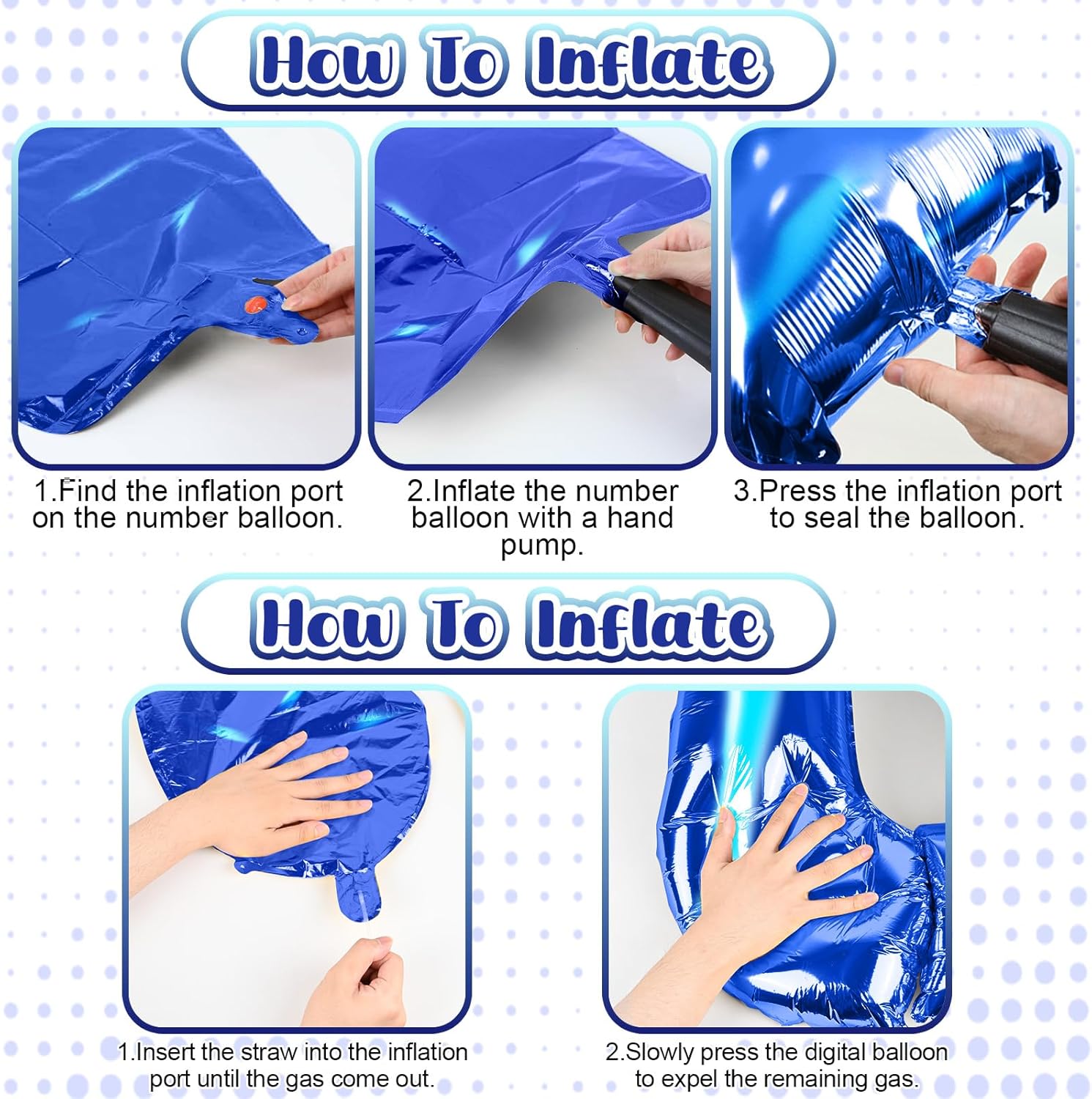 How To Inflate

1.Find the inflation port on the number balloon.

2.Inflate the number balloon with a hand pump.

3.Press the inflation port to seal the balloon.

How To Inflate

1.Insert the straw into the inflation port until the gas come out.

2.Slowly press the digital balloon to expel the remaining gas.