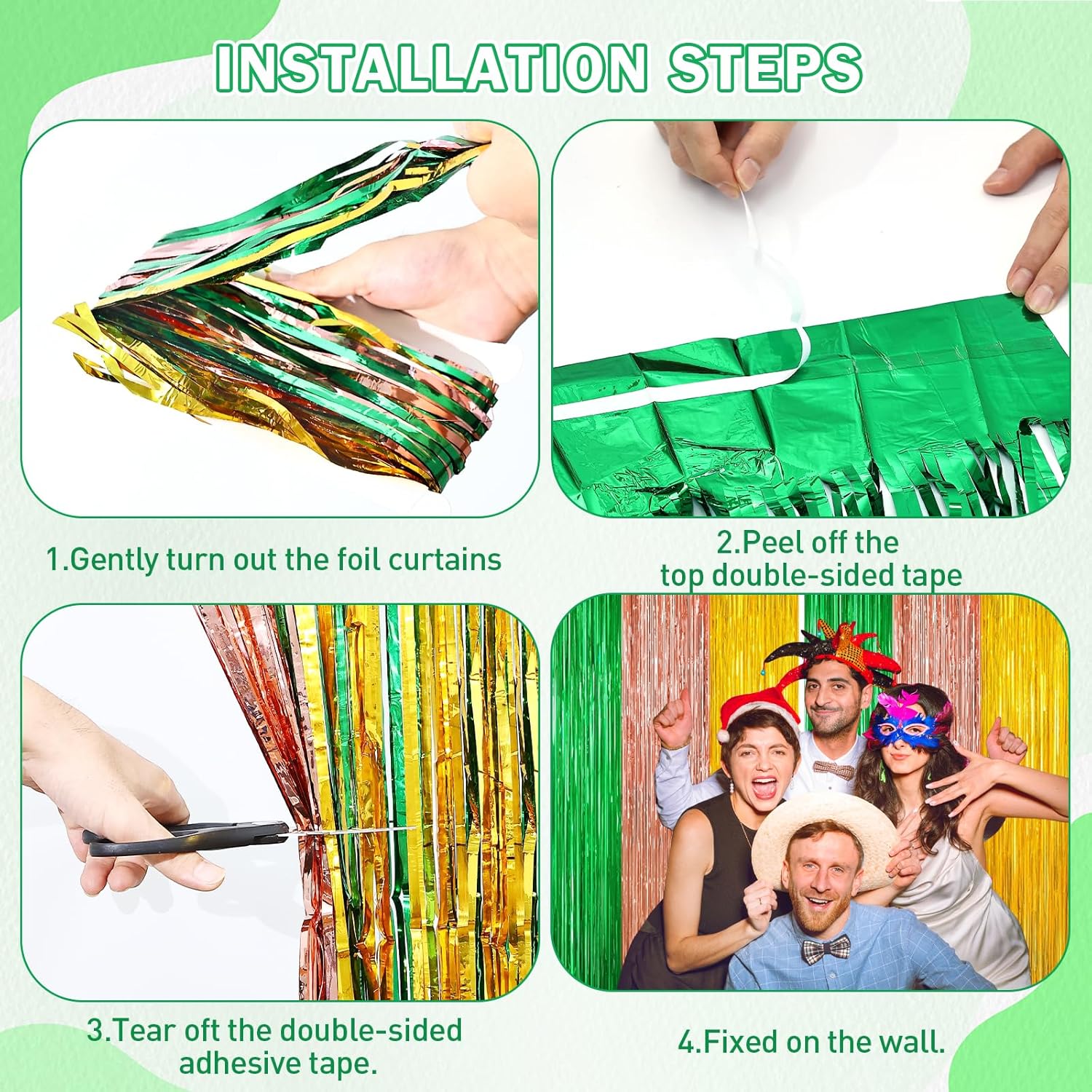 INSTALLATION STEPS

1.Gently turn out the foil curtains

2.Peel off the top double-sided tape

3.Tear oft the double-sided adhesive tape.

4.Fixed on the wall.