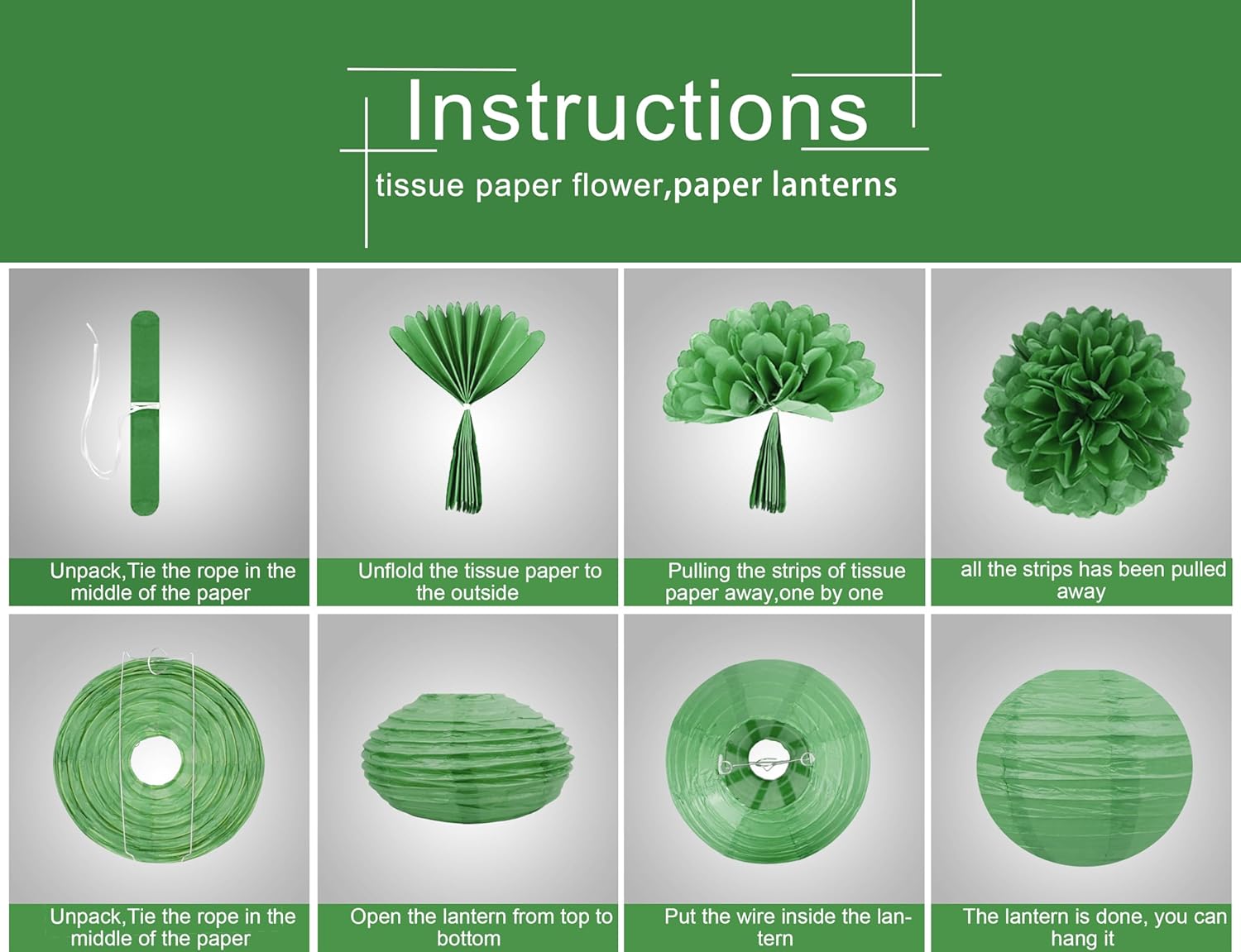 Instructions
tissue paper flower,paper lanterns

Unpack,Tie the rope in the middle of the paper

Unflold the tissue paper to the outside

Pulling the strips of tissue paper away,one by one

all the strips has been pulled away

Unpack,Tie the rope in the middle of the paper

Open the lantern from top to bottom

Put the wire inside the lantern

The lantern is done, you can hang it