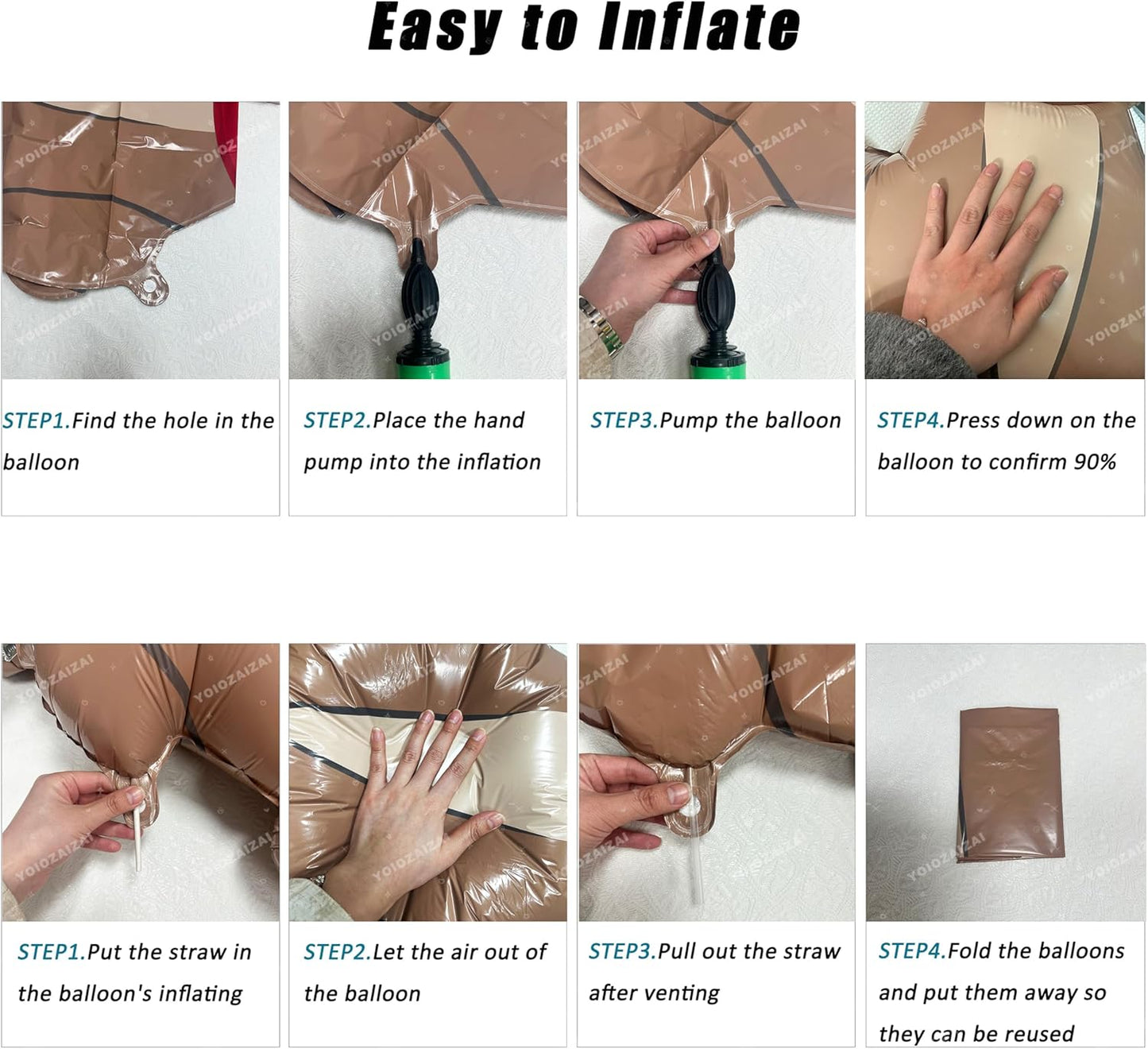 Easy to Inflate

YOIOZAIZAI

STEP1.Find the hole in the balloon

STEP2.Place the hand pump into the inflation

STEP3.Pump the balloon

STEP4.Press down on the balloon to confirm 90%

STEP1.Put the straw in the balloon's inflating

STEP2.Let the air out of the balloon

STEP3.Pull out the straw after venting

STEP4.Fold the balloons and put them away so they can be reused