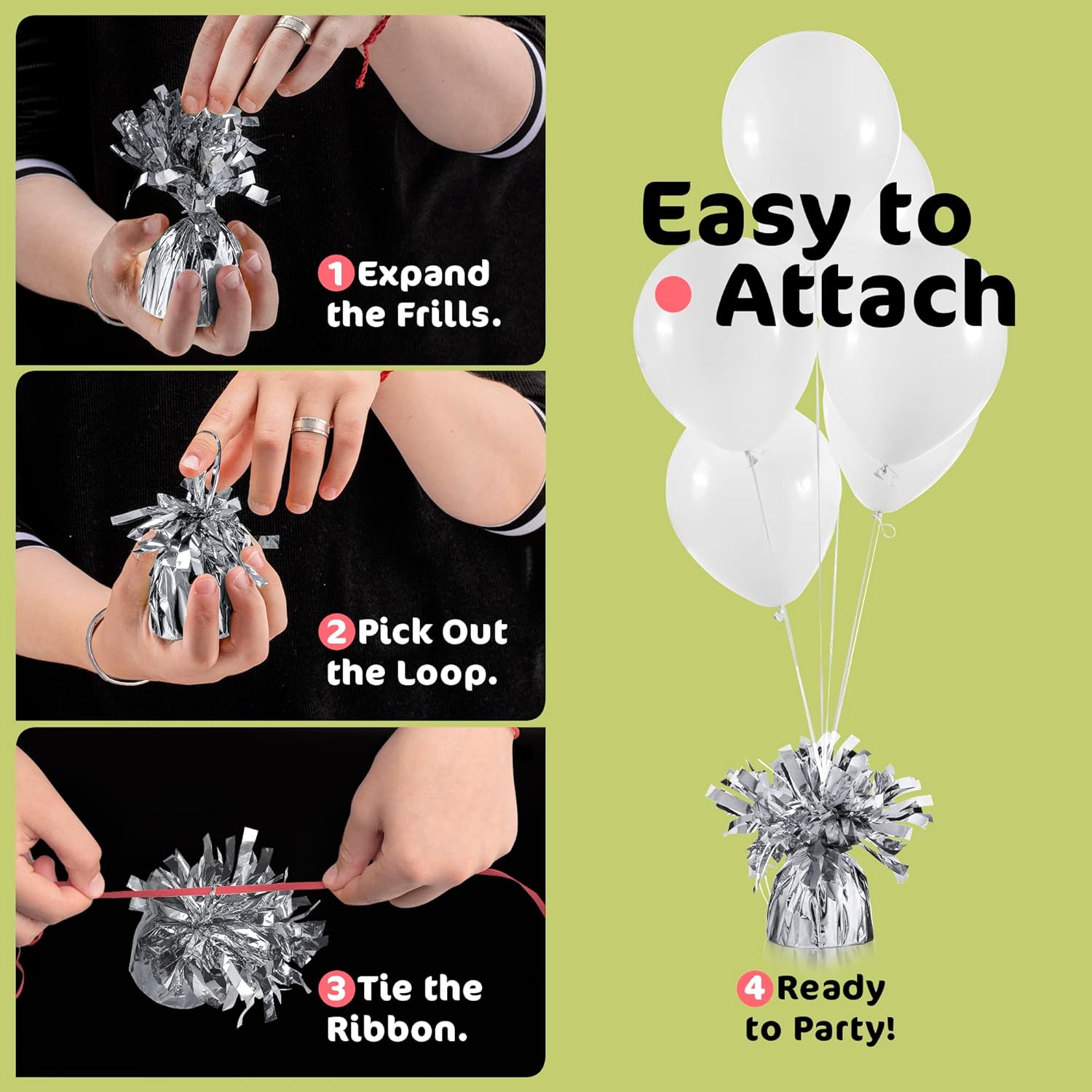 1 Expand the Frills.

2 Pick Out the Loop.

3 Tie the Ribbon.

Easy to Attach

4 Ready to Party!