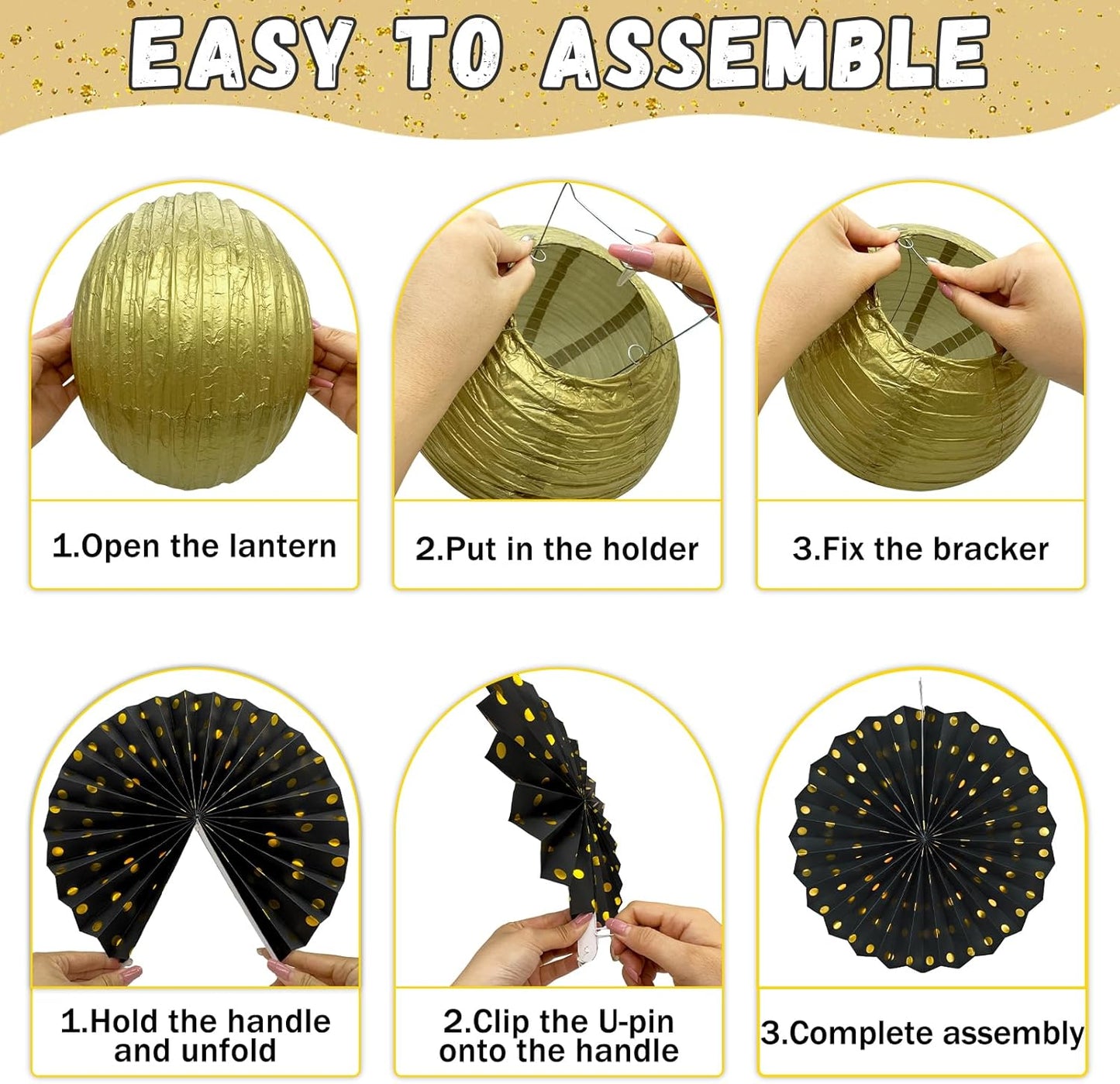 EASY TO ASSEMBLE

1.Open the lantern

2.Put in the holder

3.Fix the bracker

1.Hold the handle and unfold

2.Clip the U-pin onto the handle

3.Complete assembly