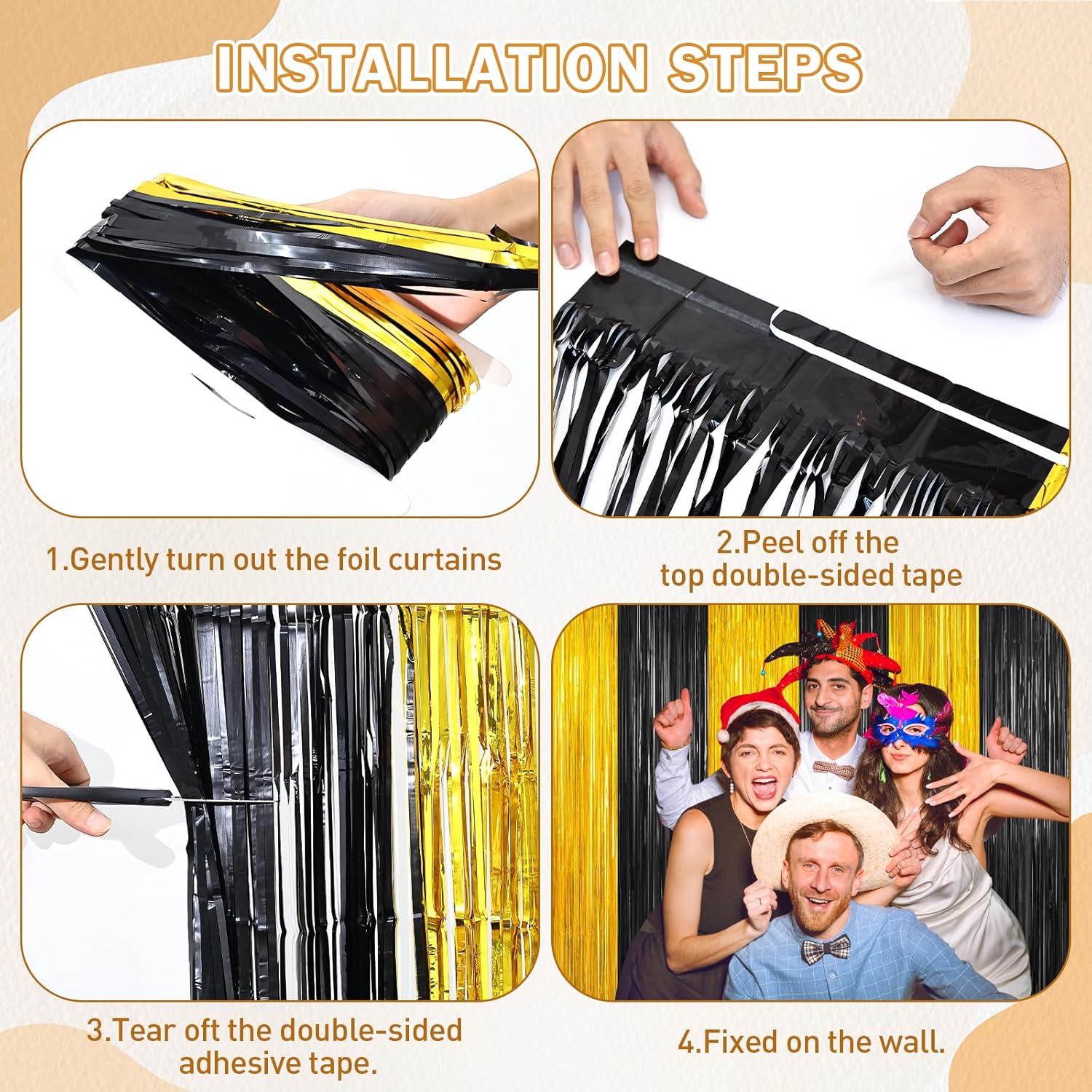 INSTALLATION STEPS

1.Gently turn out the foil curtains

2.Peel off the top double-sided tape

3.Tear oft the double-sided adhesive tape.

4.Fixed on the wall.