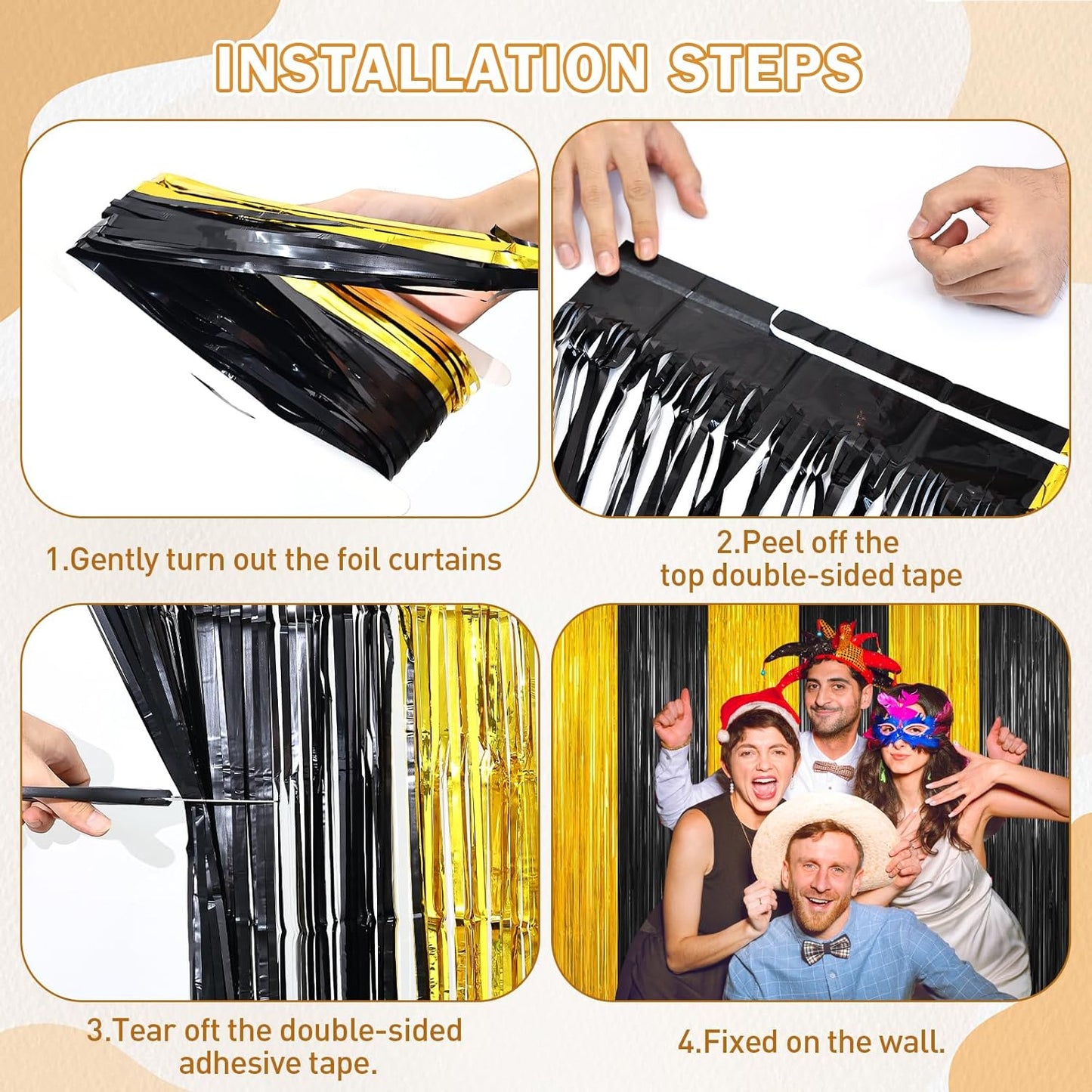 INSTALLATION STEPS

1.Gently turn out the foil curtains

2.Peel off the top double-sided tape

3.Tear oft the double-sided adhesive tape.

4.Fixed on the wall.