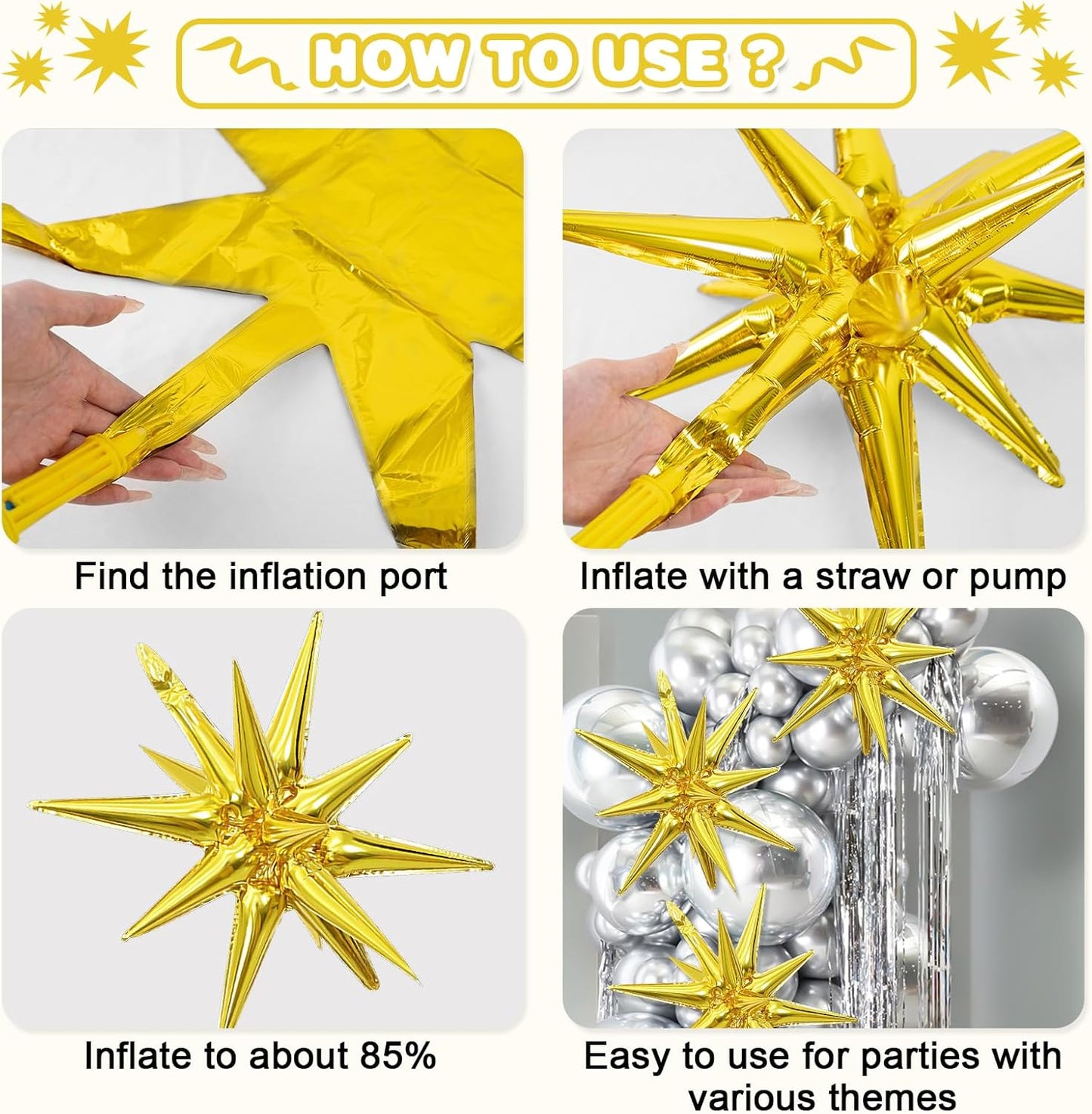 HOW TO USE ?

Find the inflation port

Inflate with a straw or pump

Inflate to about 85%

Easy to use for parties with various themes