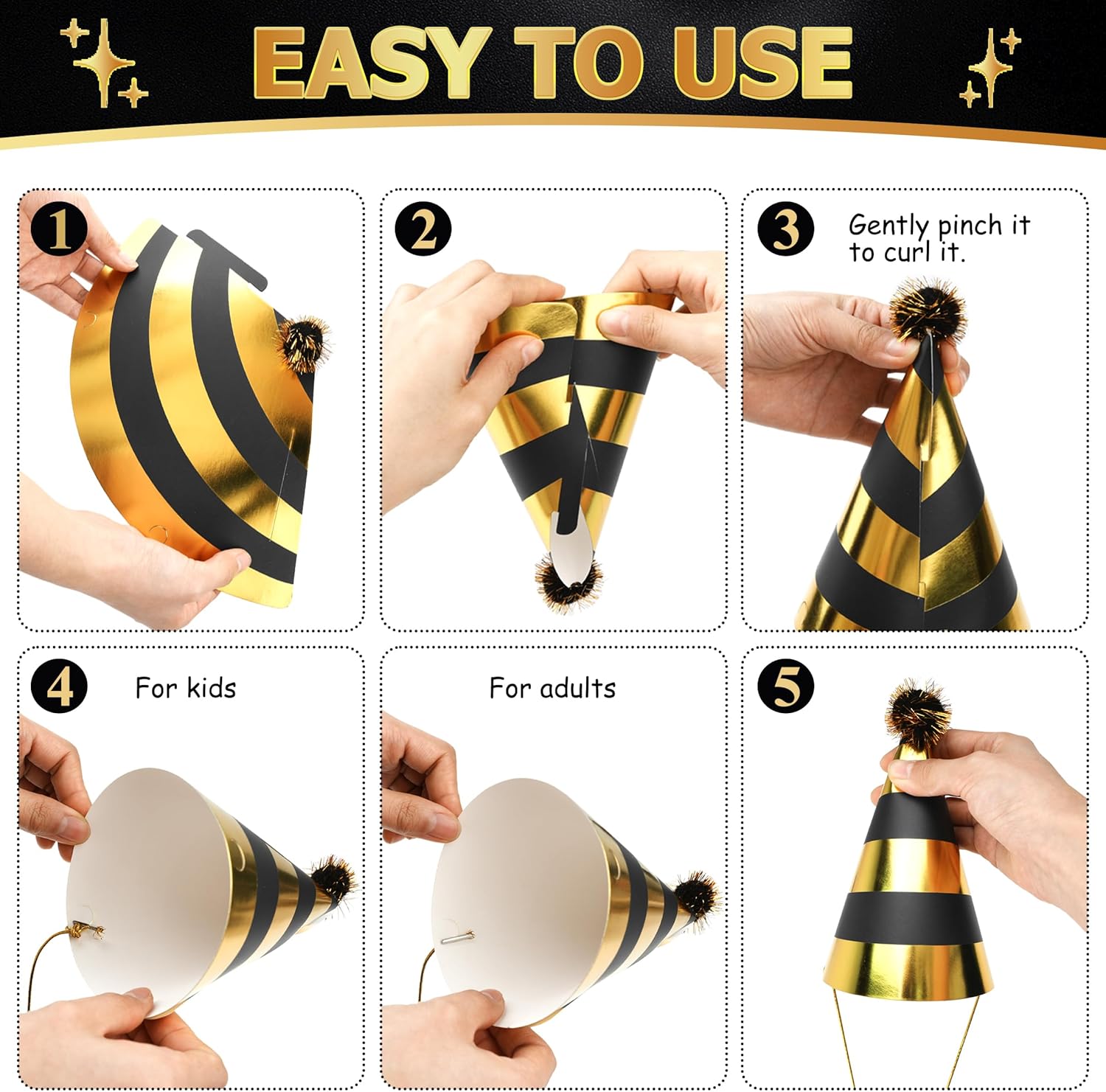 EASY TO USE

1

2

3 Gently pinch it to curl it.

4 For kids

For adults

5