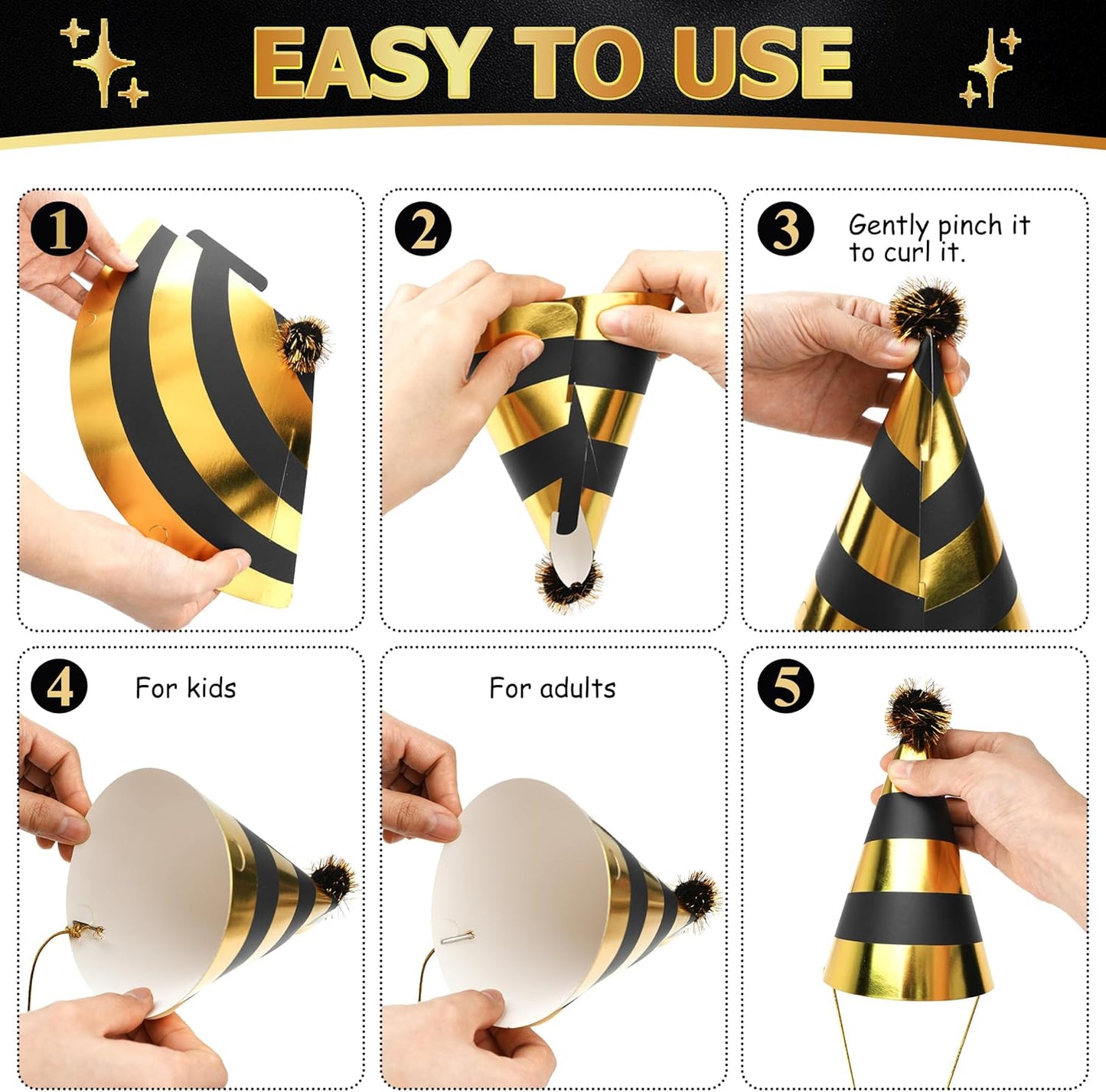 EASY TO USE

1

2

3 Gently pinch it to curl it.

4 For kids

For adults

5