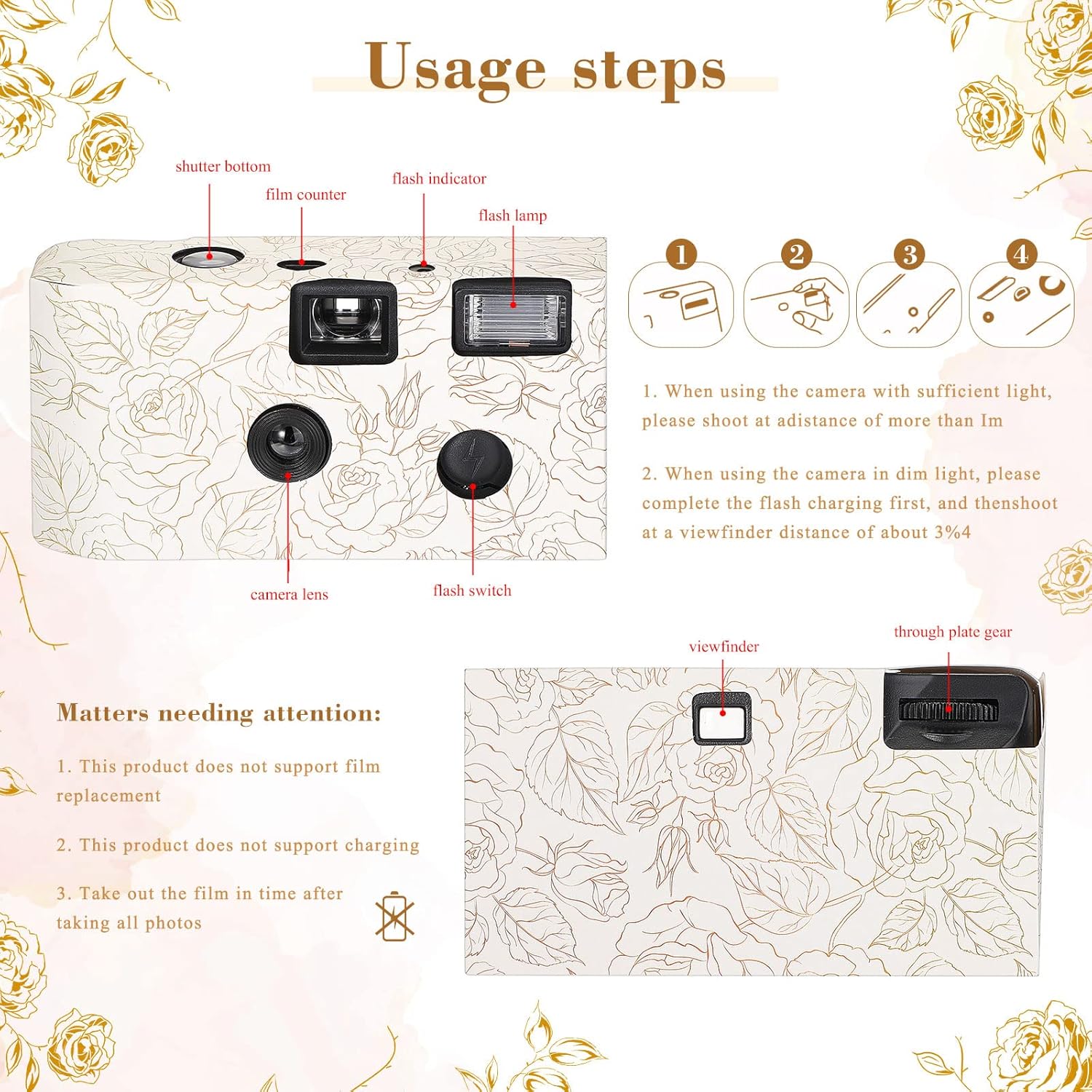 Usage steps

shutter bottom
film counter
flash indicator
flash lamp

camera lens
flash switch

1
2
3
4

1. When using the camera with sufficient light, please shoot at adistance of more than Im

2. When using the camera in dim light, please complete the flash charging first, and thenshoot at a viewfinder distance of about 3%4

viewfinder
through plate gear

Matters needing attention:

1. This product does not support film replacement

2. This product does not support charging

3. Take out the film in time after taking all photos