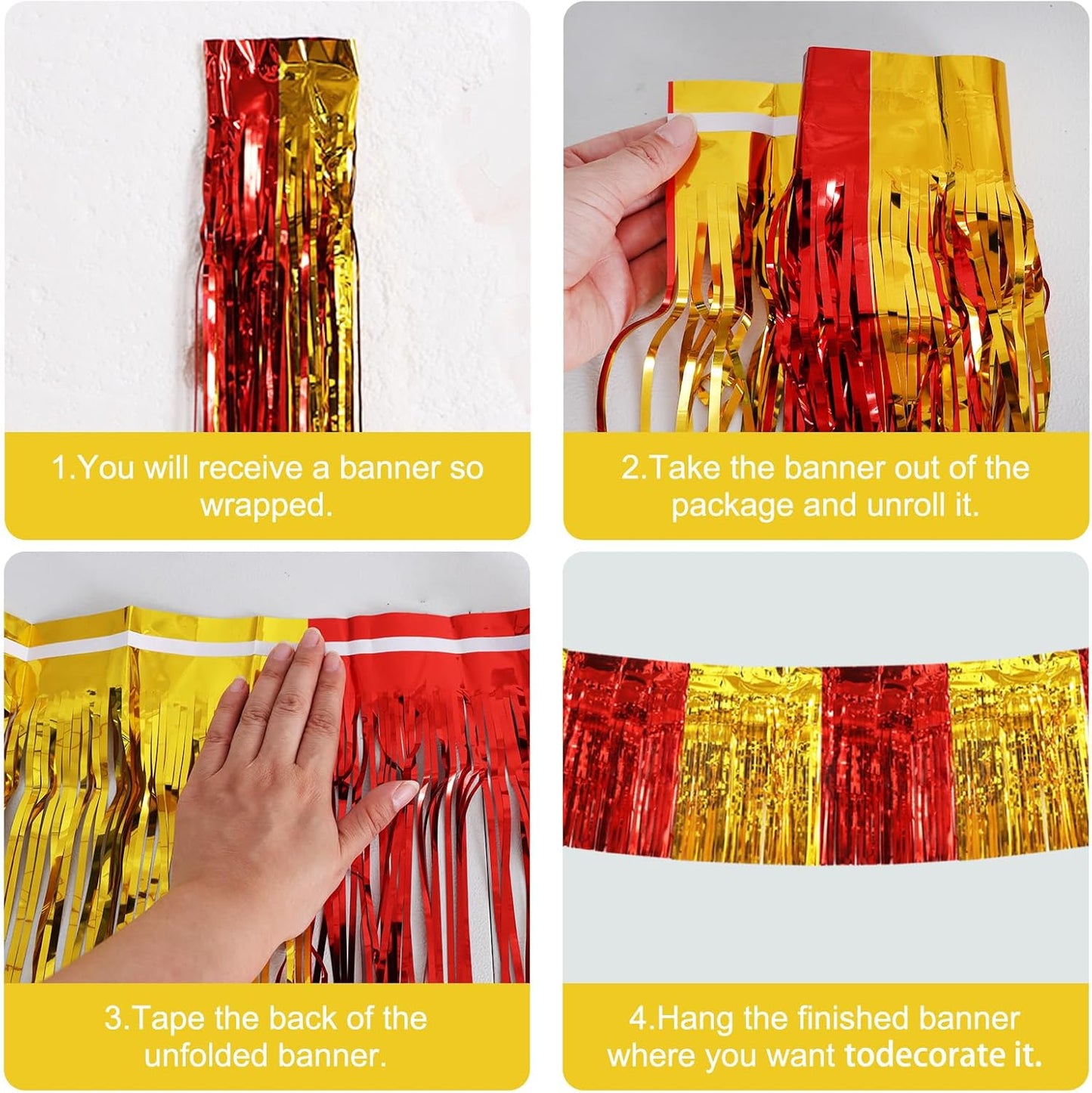 1.You will receive a banner so wrapped.

2.Take the banner out of the package and unroll it.

3.Tape the back of the unfolded banner.

4.Hang the finished banner where you want todecorate it.