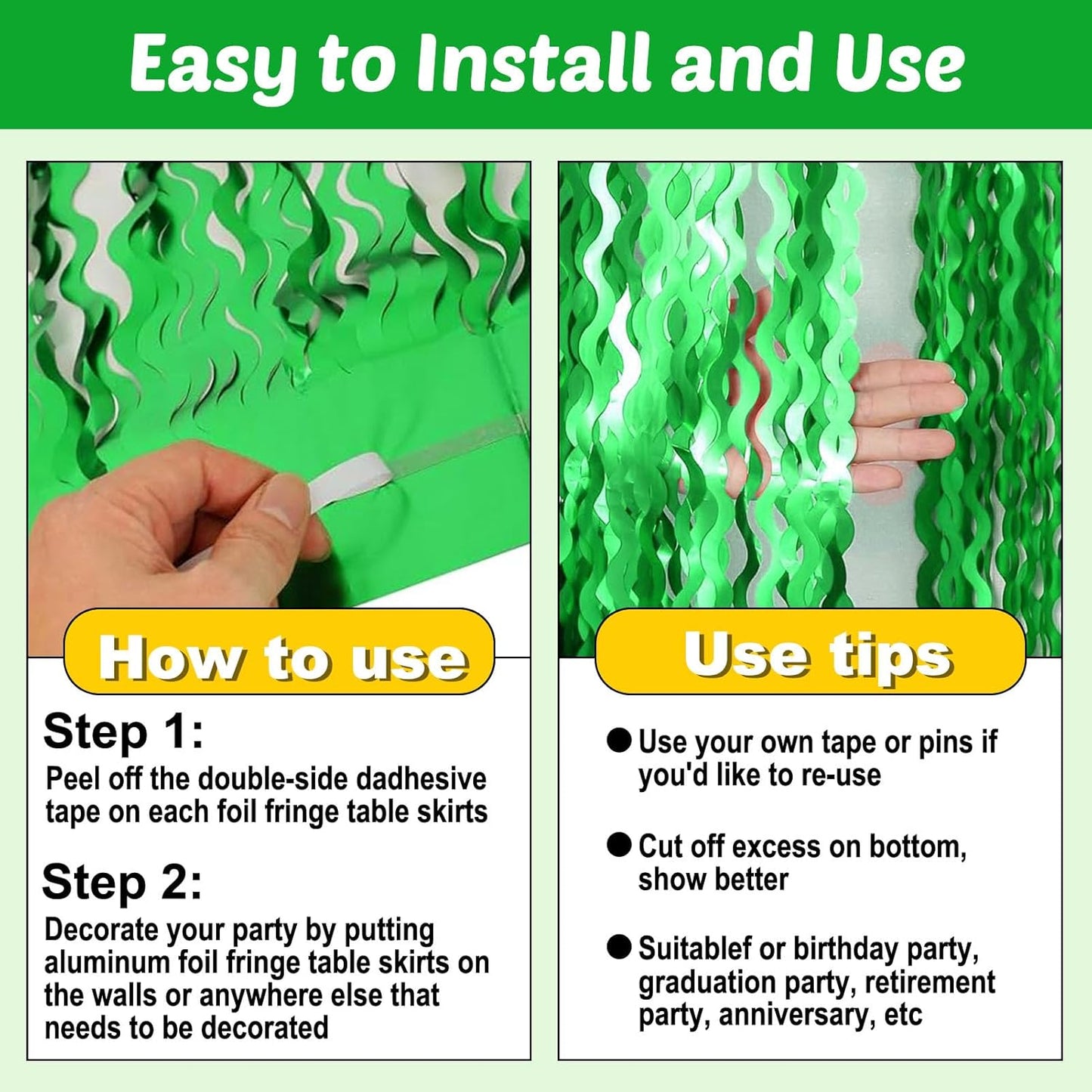 Easy to Install and Use

How to use

Step 1:
Peel off the double-side dadhesive tape on each foil fringe table skirts

Step 2:
Decorate your party by putting aluminum foil fringe table skirts on the walls or anywhere else that needs to be decorated

Use tips

● Use your own tape or pins if you'd like to re-use

● Cut off excess on bottom, show better

● Suitablef or birthday party, graduation party, retirement party, anniversary, etc