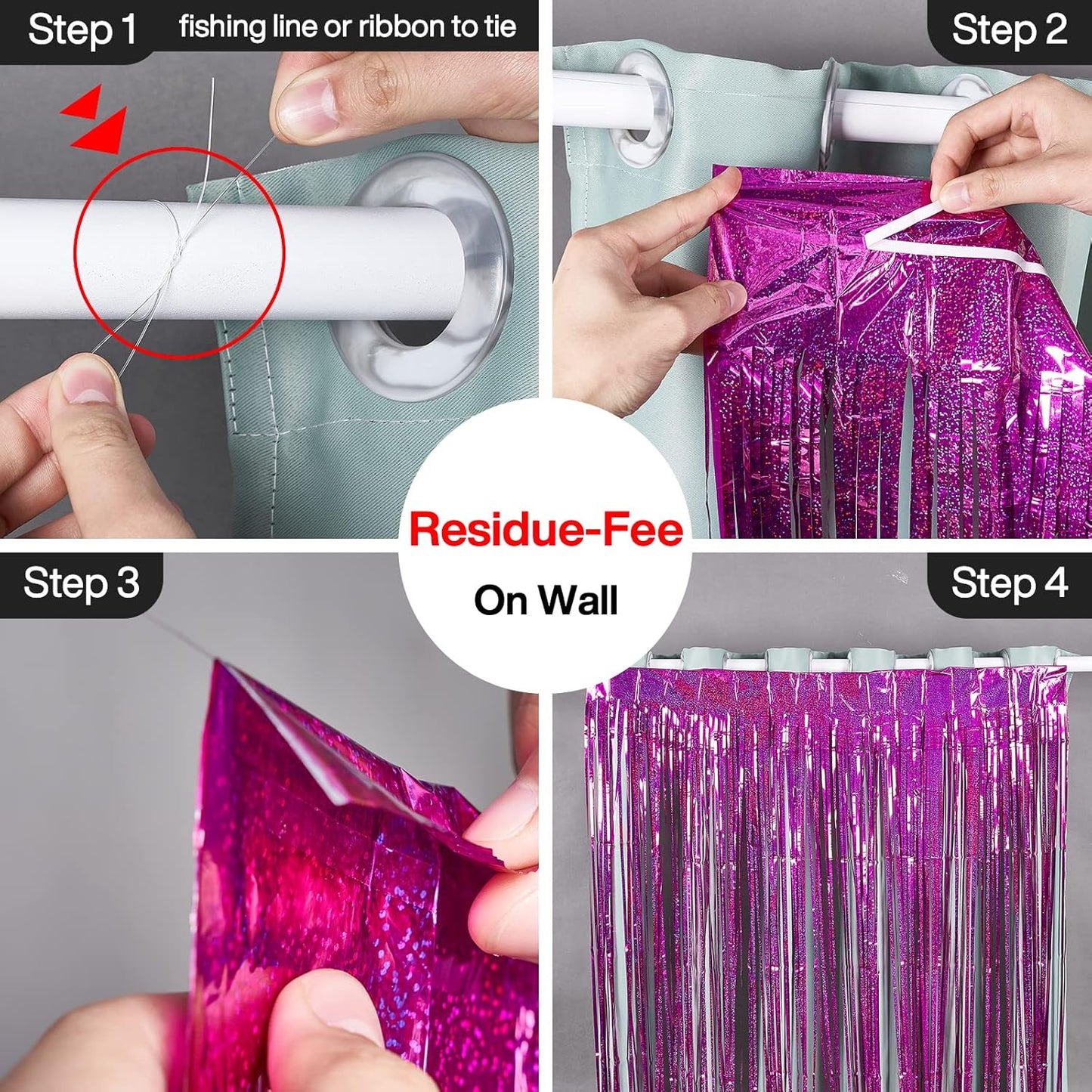 Step 1 fishing line or ribbon to tie

Step 2

Residue-Fee
On Wall

Step 3

Step 4