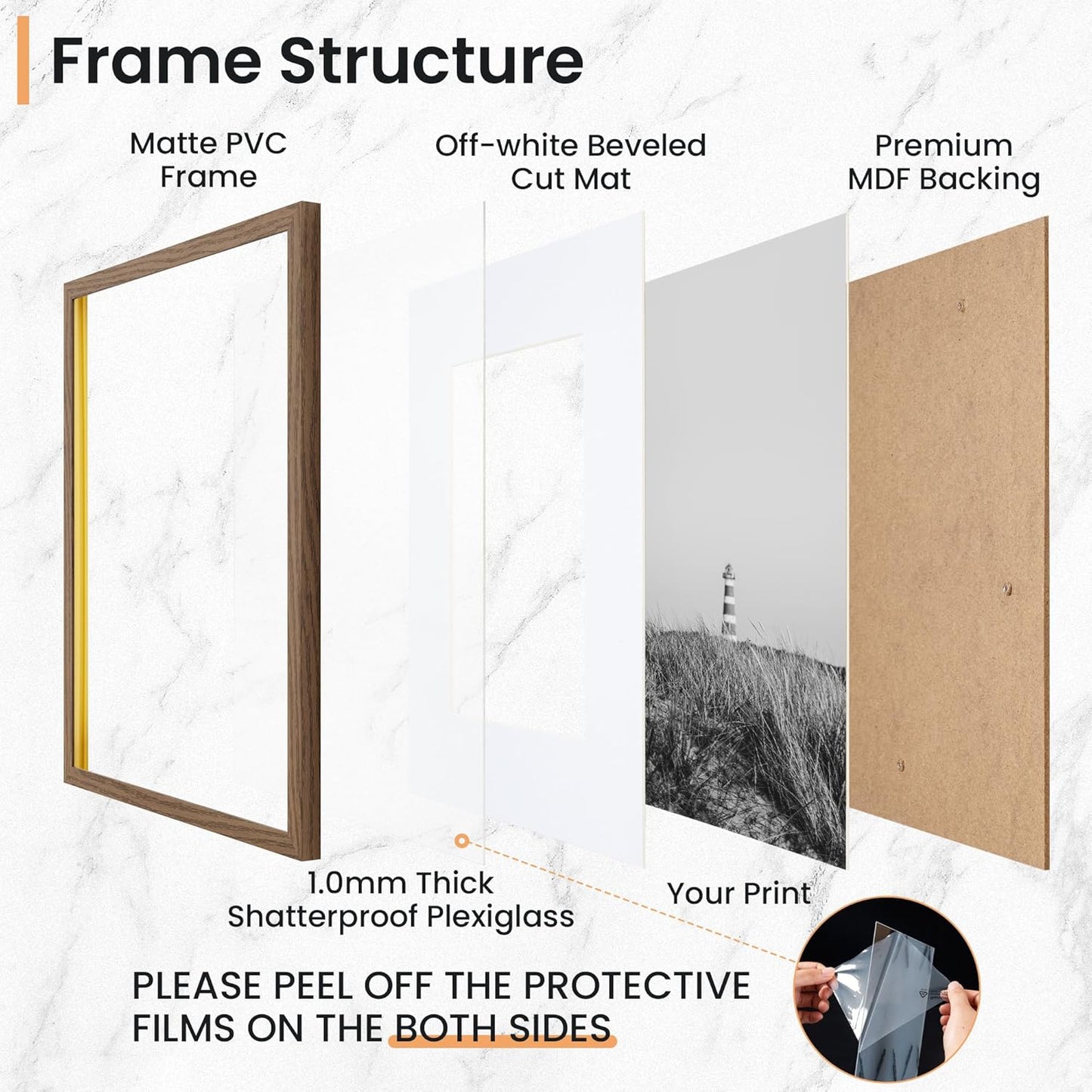 Frame Structure

Matte PVC Frame

Off-white Beveled Cut Mat

Premium MDF Backing

1.0mm Thick Shatterproof Plexiglass

Your Print

PLEASE PEEL OFF THE PROTECTIVE FILMS ON THE BOTH SIDES