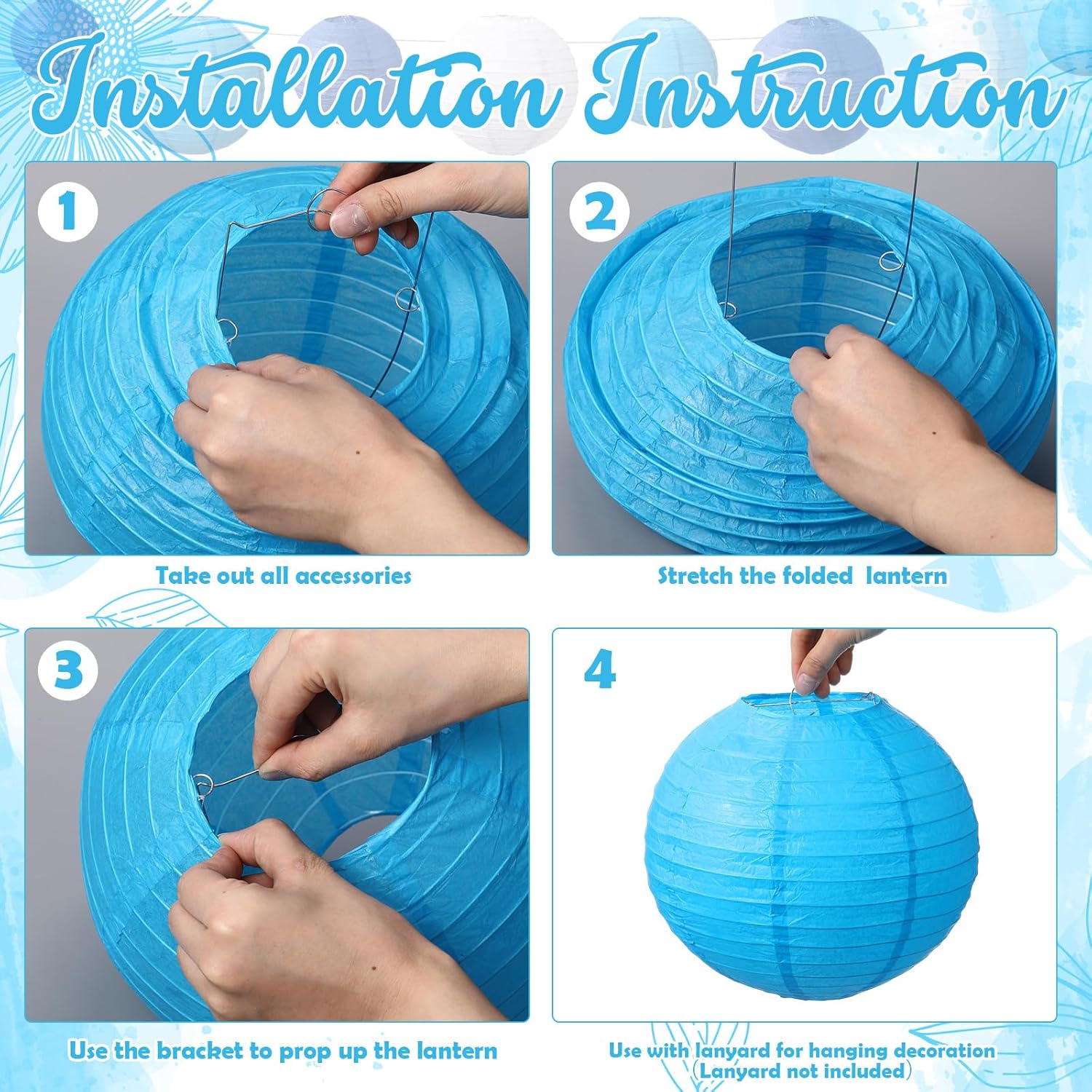 Installation Instruction

1

Take out all accessories

2

Stretch the folded lantern

3

Use the bracket to prop up the lantern

4

Use with lanyard for hanging decoration
(Lanyard not included)