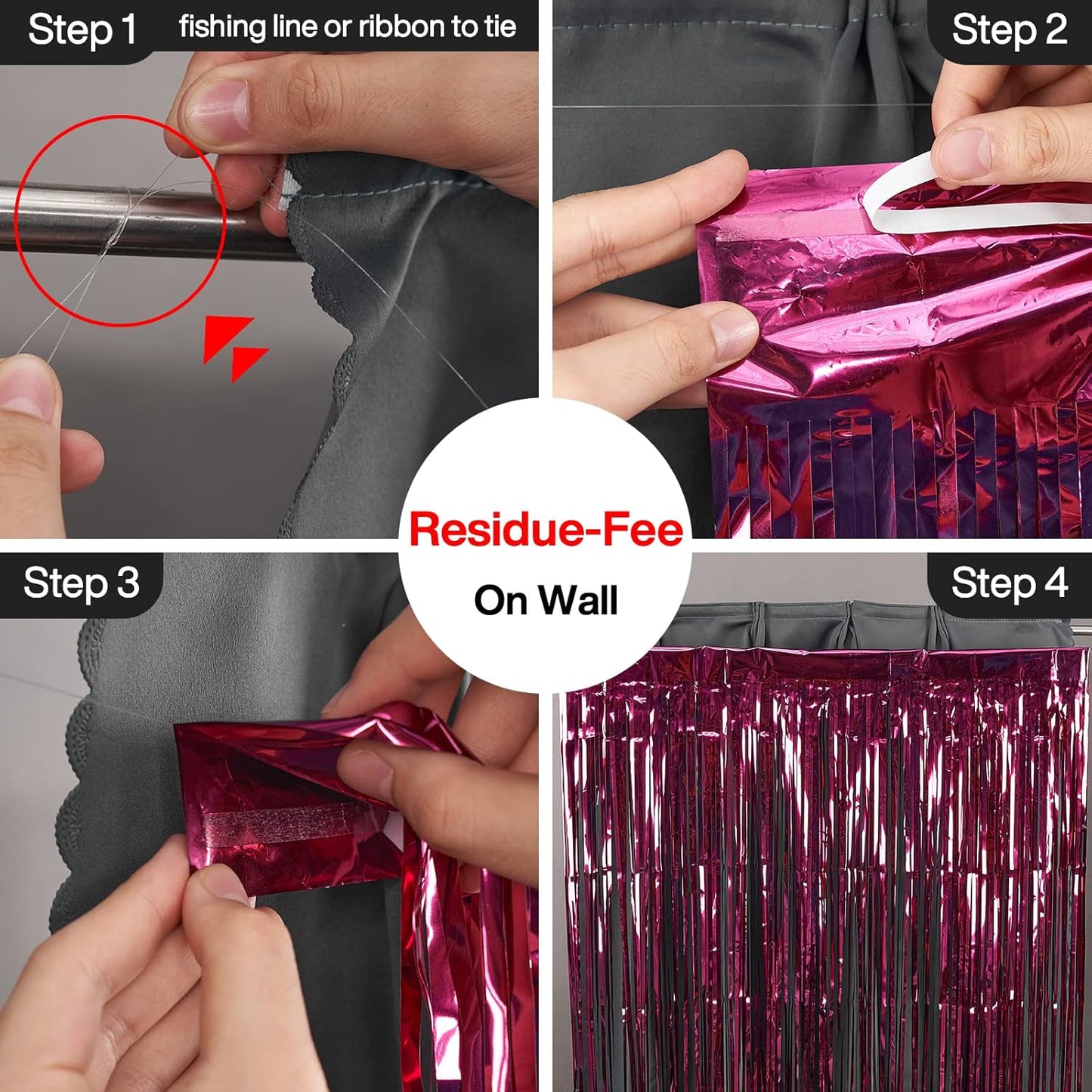 Step 1 fishing line or ribbon to tie

Step 2

Residue-Fee
On Wall

Step 3

Step 4