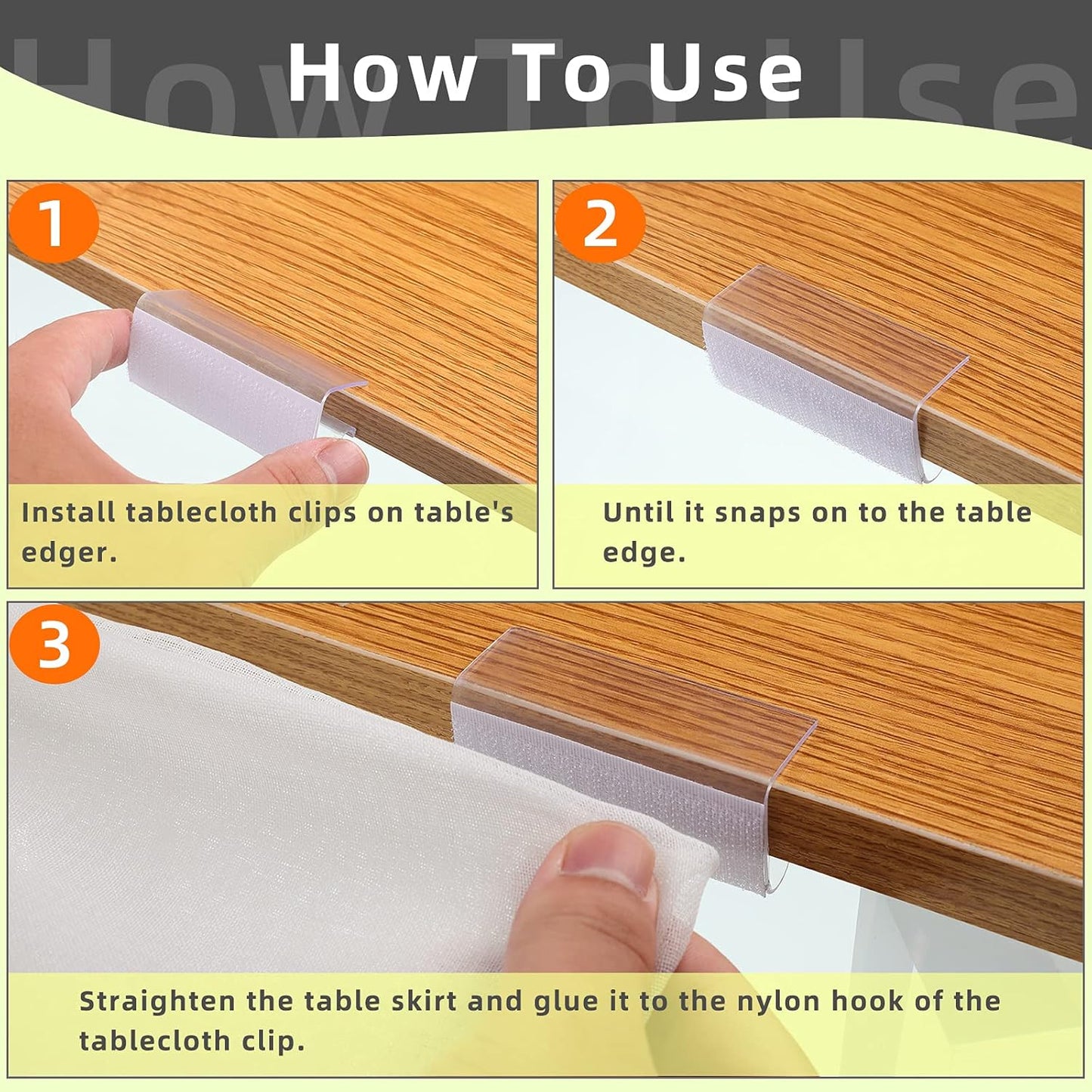 How To Use

1

Install tablecloth clips on table's edger.

2

Until it snaps on to the table edge.

3

Straighten the table skirt and glue it to the nylon hook of the tablecloth clip.