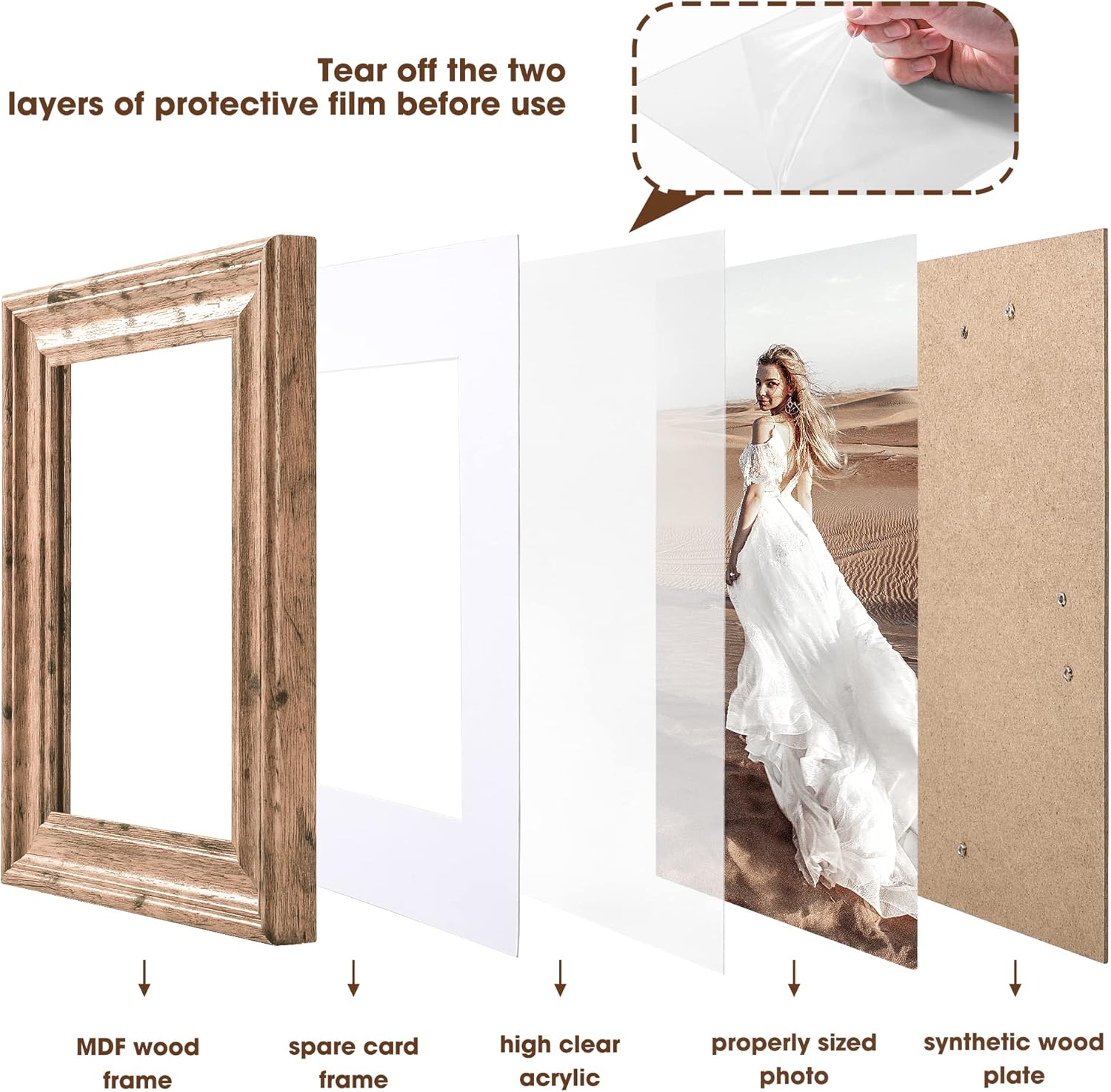 Tear off the two layers of protective film before use

MDF wood frame

spare card frame

high clear acrylic

properly sized photo

synthetic wood plate