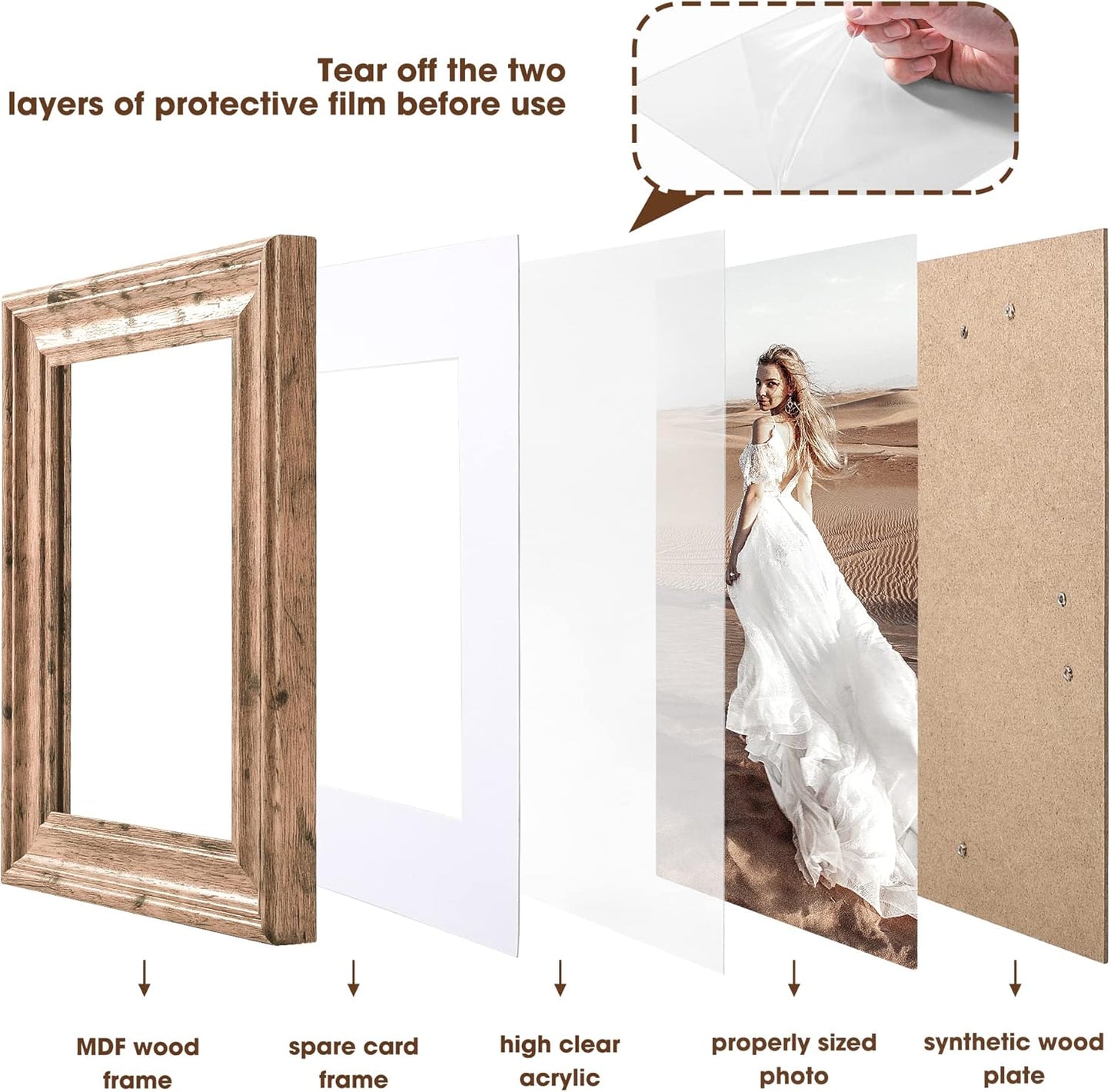 Tear off the two layers of protective film before use

MDF wood frame

spare card frame

high clear acrylic

properly sized photo

synthetic wood plate