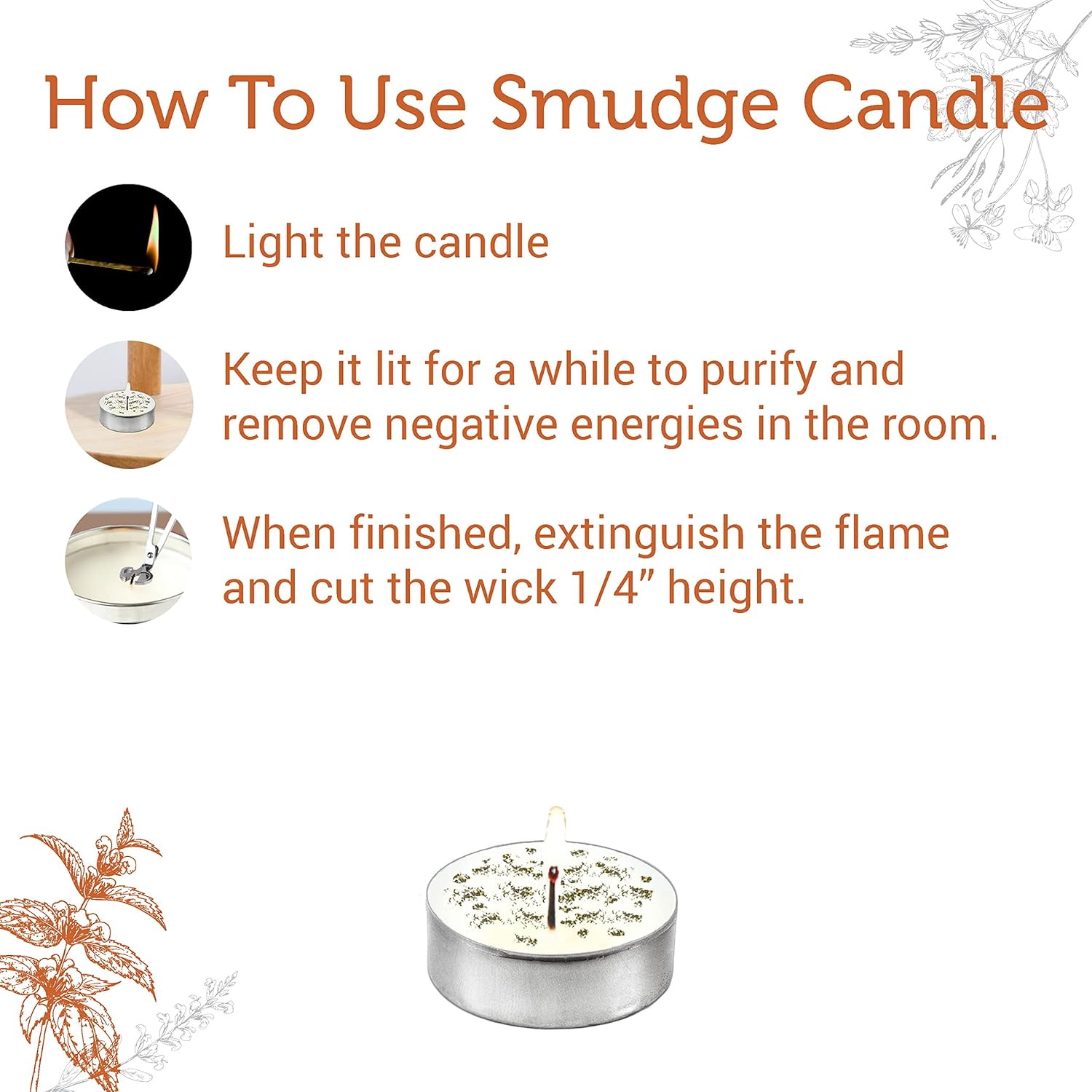 How To Use Smudge Candle

Light the candle

Keep it lit for a while to purify and remove negative energies in the room.

When finished, extinguish the flame and cut the wick 1/4” height.