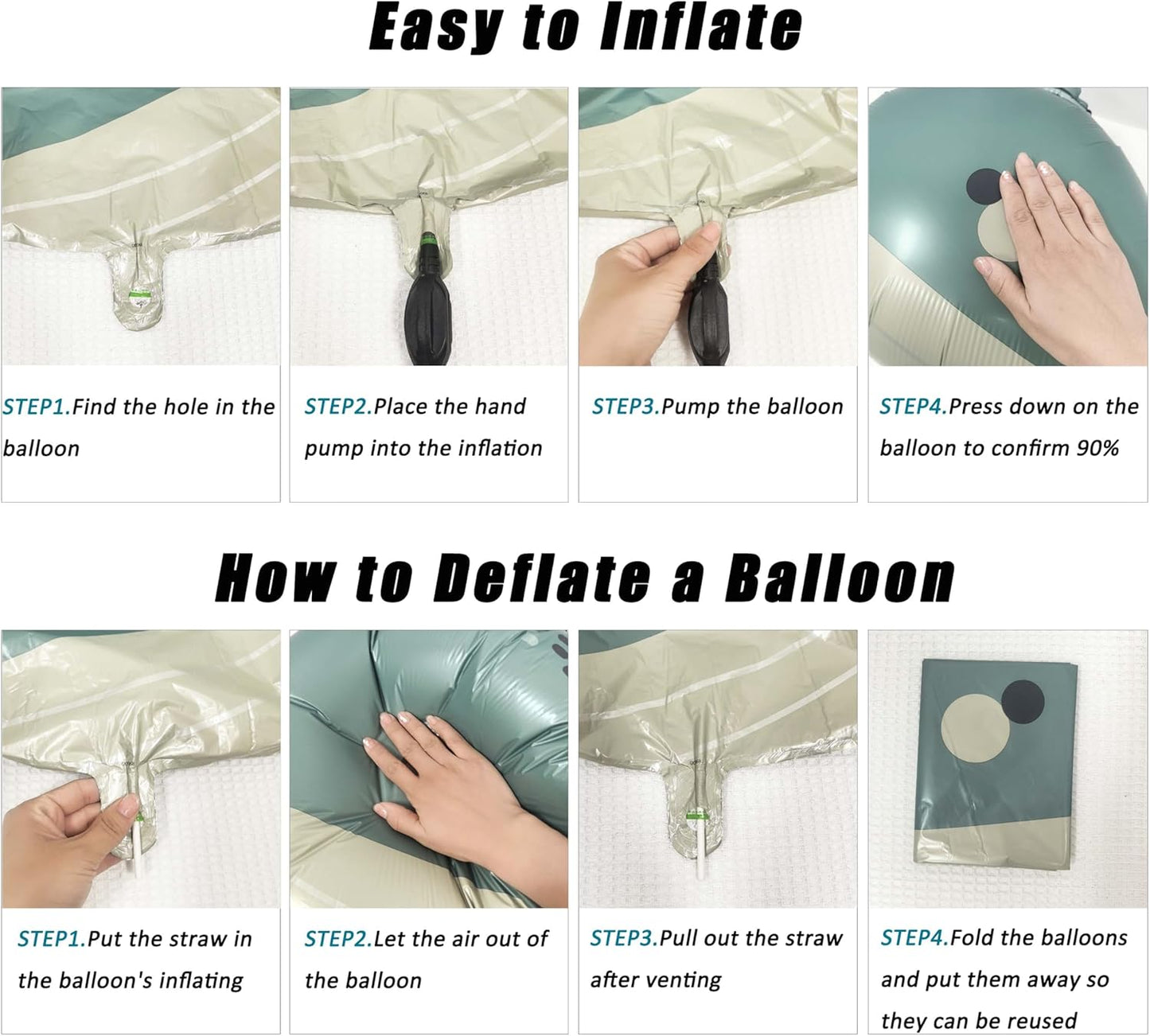 Easy to Inflate

STEP1.Find the hole in the balloon

STEP2.Place the hand pump into the inflation

STEP3.Pump the balloon

STEP4.Press down on the balloon to confirm 90%

How to Deflate a Balloon

STEP1.Put the straw in the balloon's inflating

STEP2.Let the air out of the balloon

STEP3.Pull out the straw after venting

STEP4.Fold the balloons and put them away so they can be reused