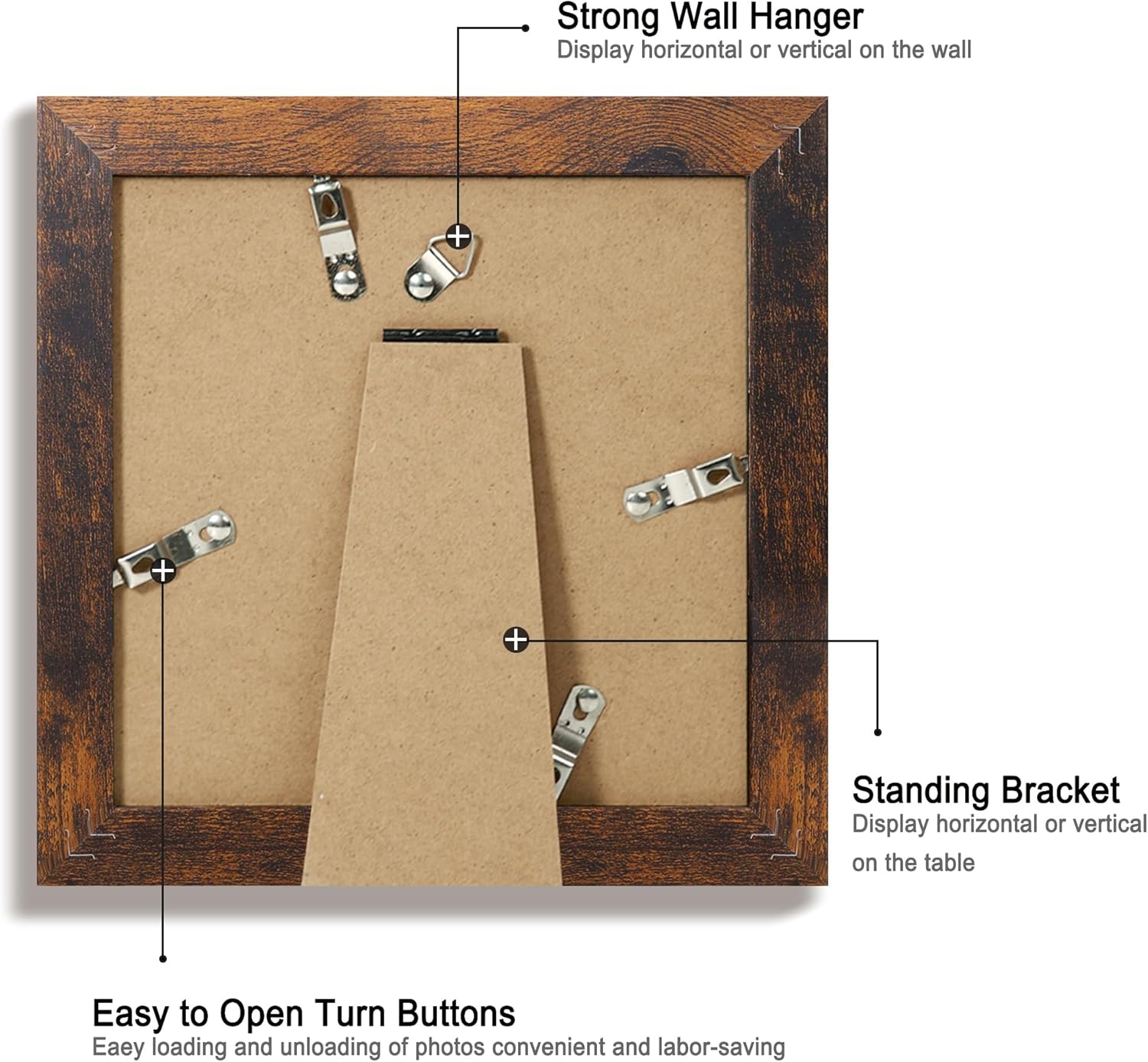 Strong Wall Hanger
Display horizontal or vertical on the wall

Standing Bracket
Display horizontal or vertical on the table

Easy to Open Turn Buttons
Eaey loading and unloading of photos convenient and labor-saving