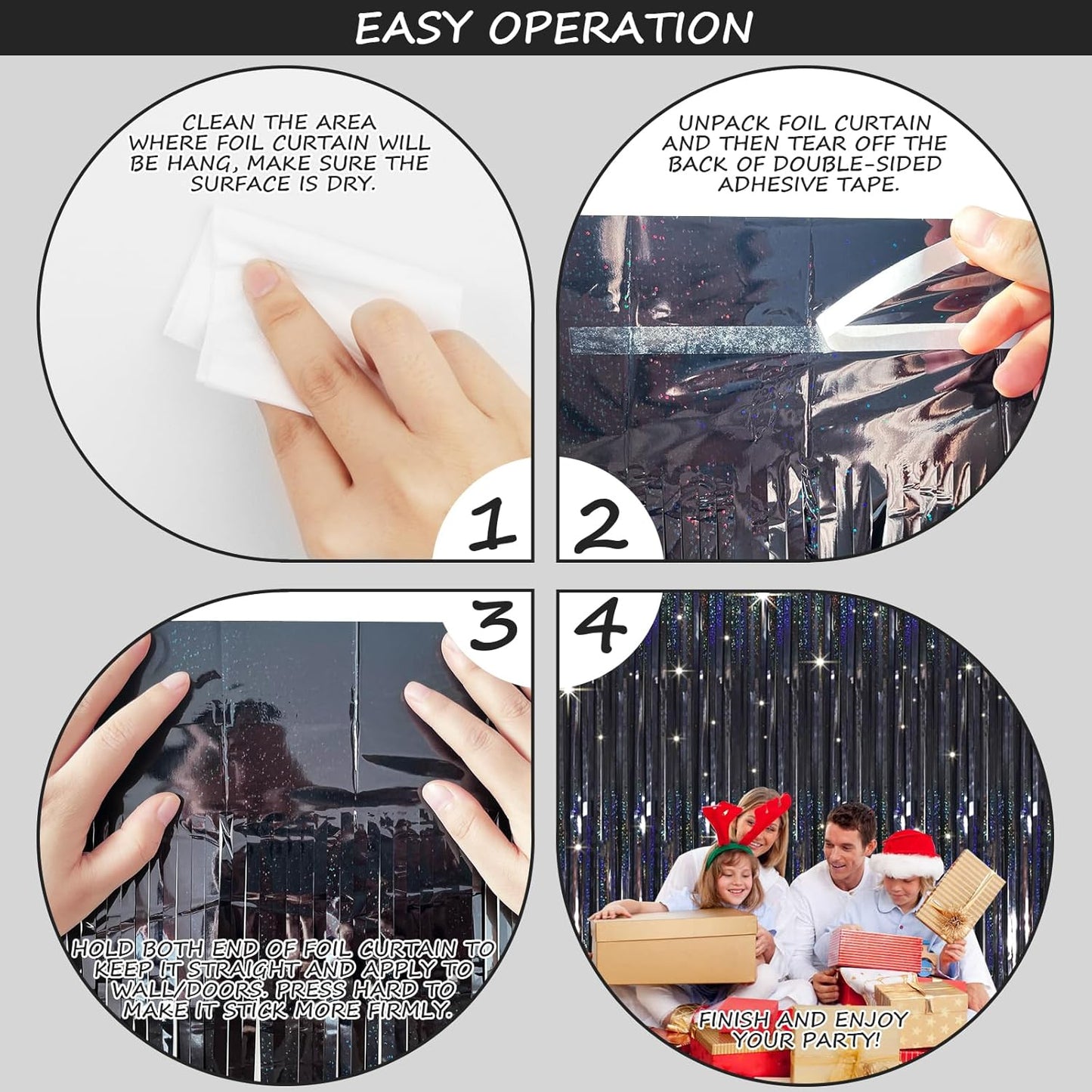 EASY OPERATION

CLEAN THE AREA WHERE FOIL CURTAIN WILL BE HANG, MAKE SURE THE SURFACE IS DRY.

1

UNPACK FOIL CURTAIN AND THEN TEAR OFF THE BACK OF DOUBLE-SIDED ADHESIVE TAPE.

2

3

HOLD BOTH END OF FOIL CURTAIN TO KEEP IT STRAIGHT AND APPLY TO WALL/DOORS. PRESS HARD TO MAKE IT STICK MORE FIRMLY.

4

FINISH AND ENJOY YOUR PARTY!