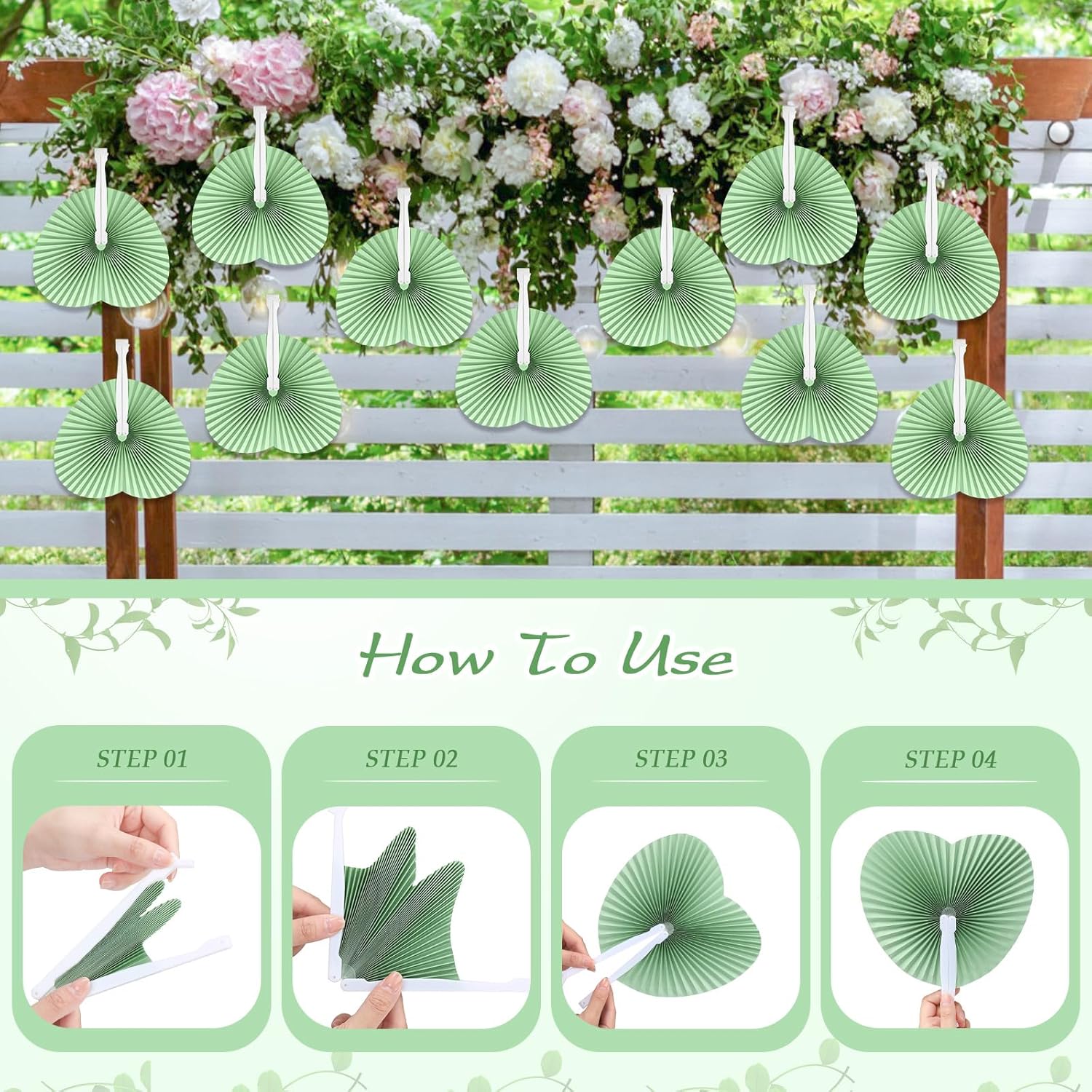 How To Use

STEP 01

STEP 02

STEP 03

STEP 04