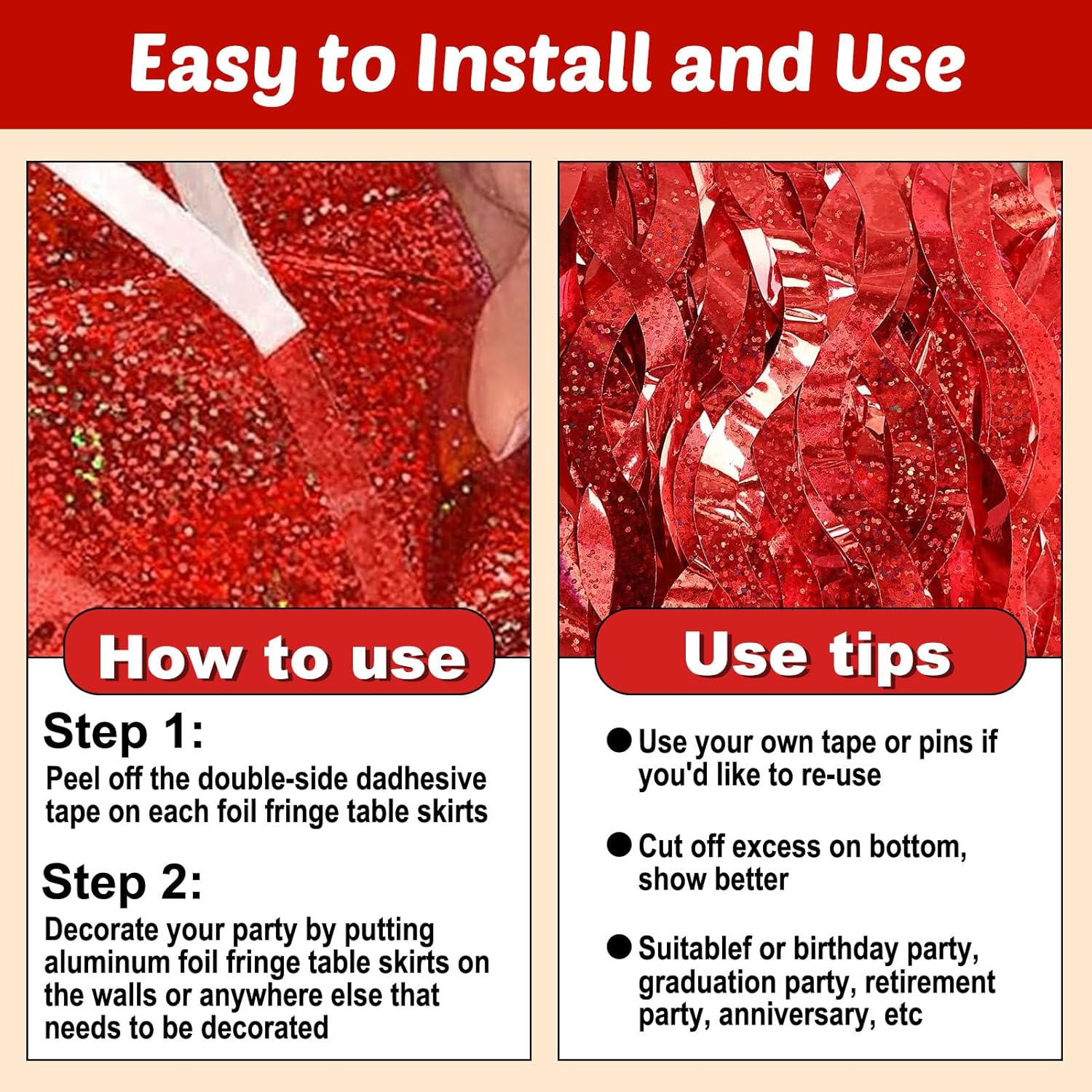 Easy to Install and Use

How to use

Step 1:
Peel off the double-side dadhesive tape on each foil fringe table skirts

Step 2:
Decorate your party by putting aluminum foil fringe table skirts on the walls or anywhere else that needs to be decorated

Use tips

● Use your own tape or pins if you'd like to re-use

● Cut off excess on bottom, show better

● Suitablef or birthday party, graduation party, retirement party, anniversary, etc