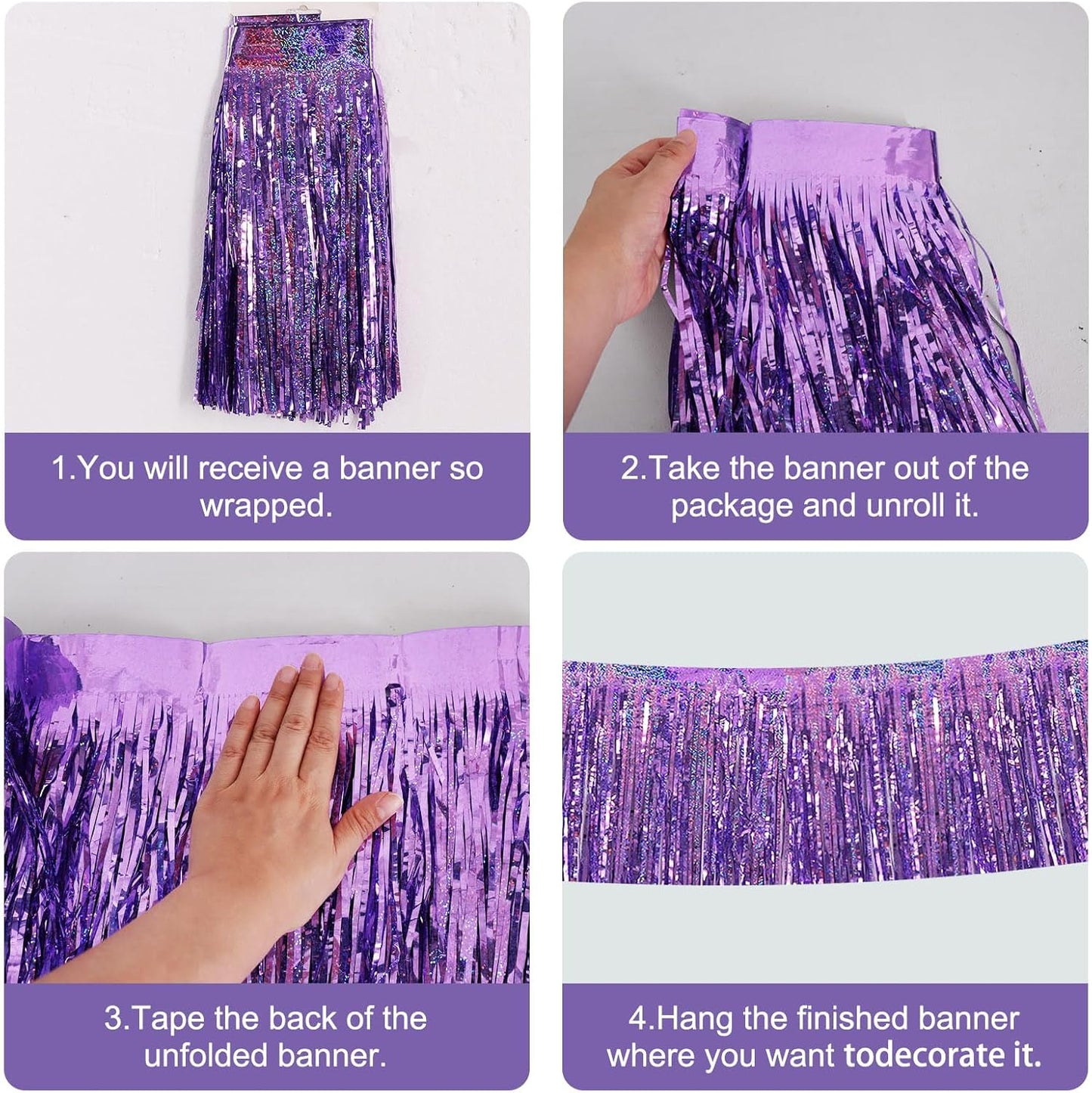 1.You will receive a banner so wrapped.

2.Take the banner out of the package and unroll it.

3.Tape the back of the unfolded banner.

4.Hang the finished banner where you want todecorate it.