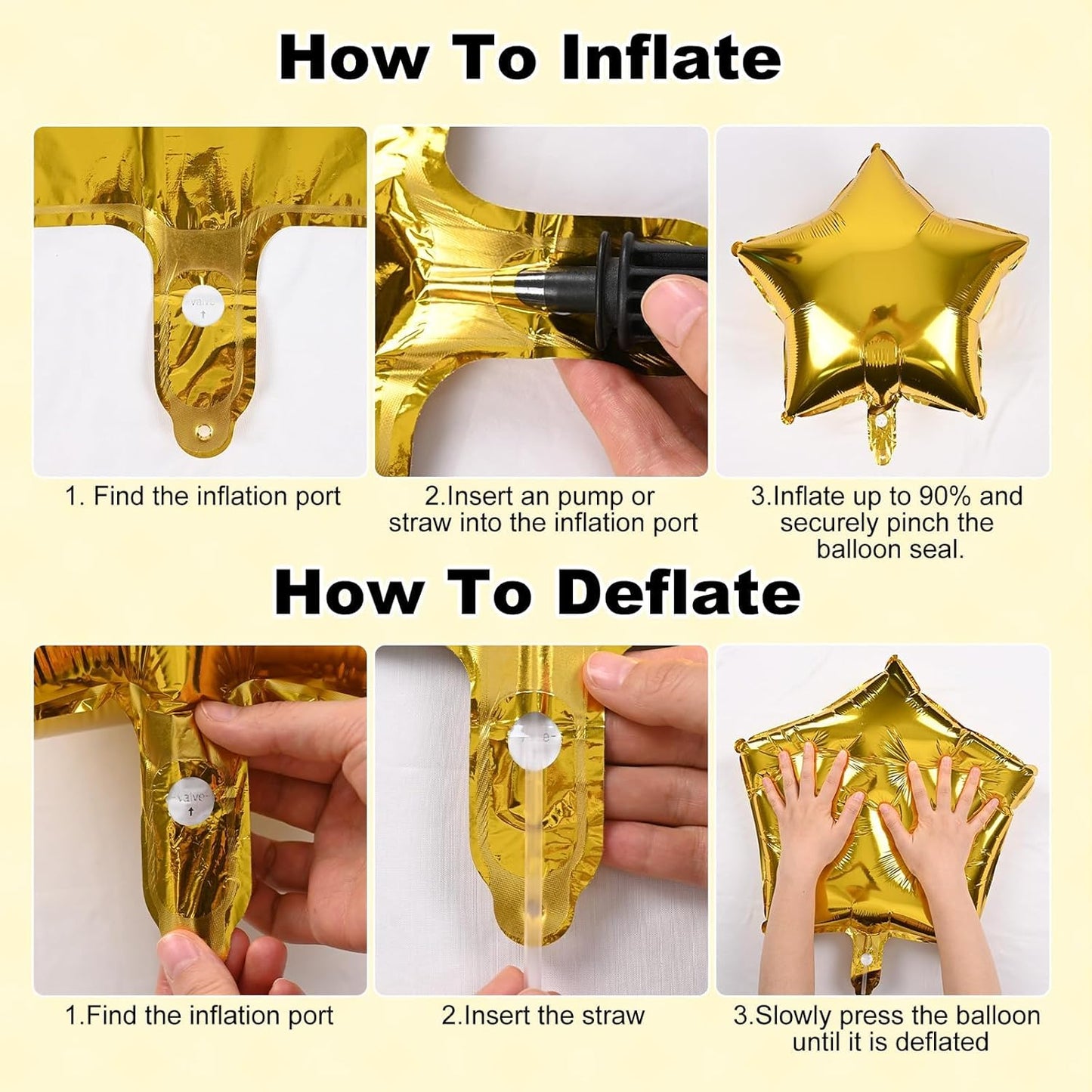 How To Inflate

valve

1. Find the inflation port

2.Insert an pump or straw into the inflation port

3.Inflate up to 90% and securely pinch the balloon seal.

How To Deflate

valve

1.Find the inflation port

2.Insert the straw

3.Slowly press the balloon until it is deflated