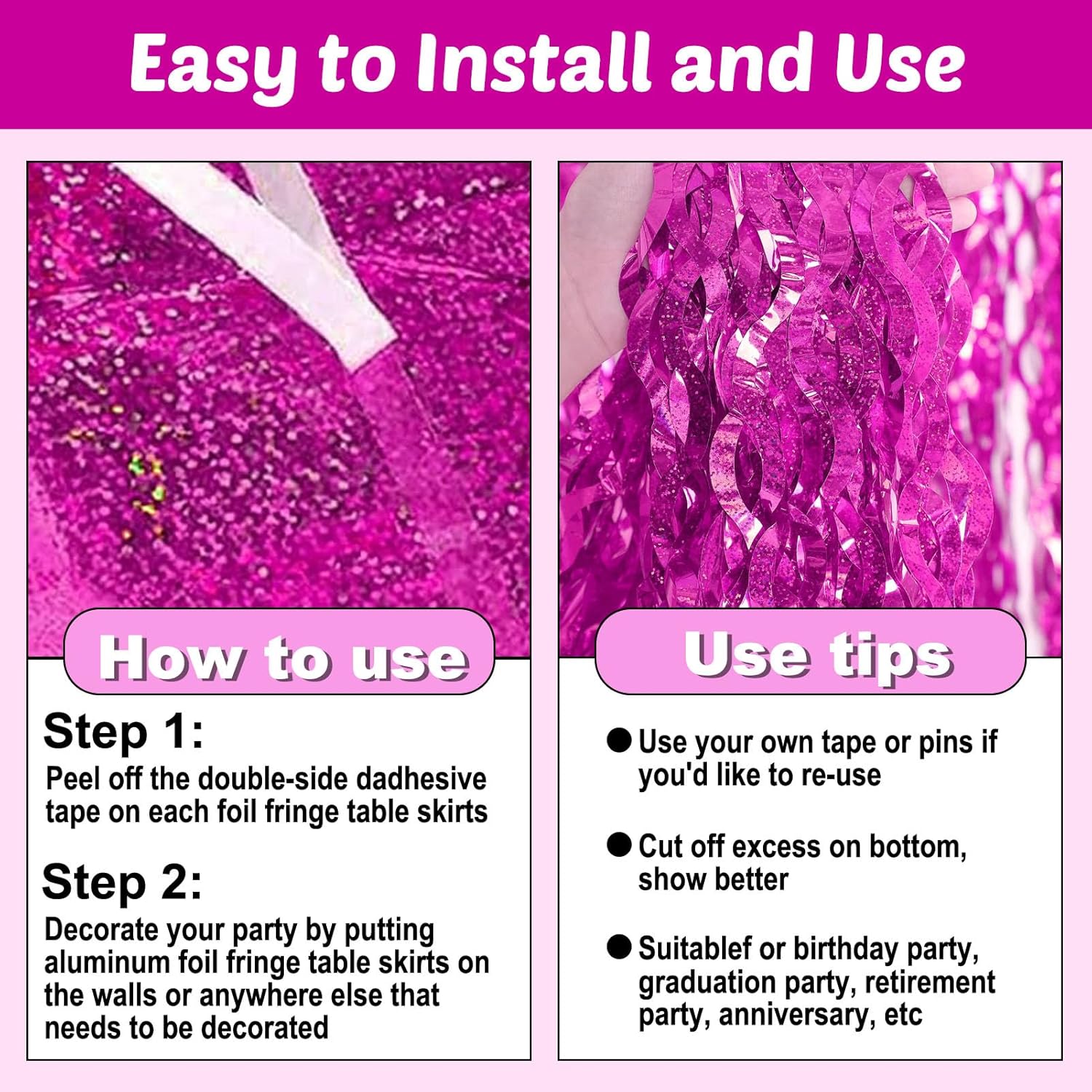 Easy to Install and Use

How to use

Step 1:
Peel off the double-side dadhesive tape on each foil fringe table skirts

Step 2:
Decorate your party by putting aluminum foil fringe table skirts on the walls or anywhere else that needs to be decorated

Use tips

● Use your own tape or pins if you'd like to re-use

● Cut off excess on bottom, show better

● Suitablef or birthday party, graduation party, retirement party, anniversary, etc