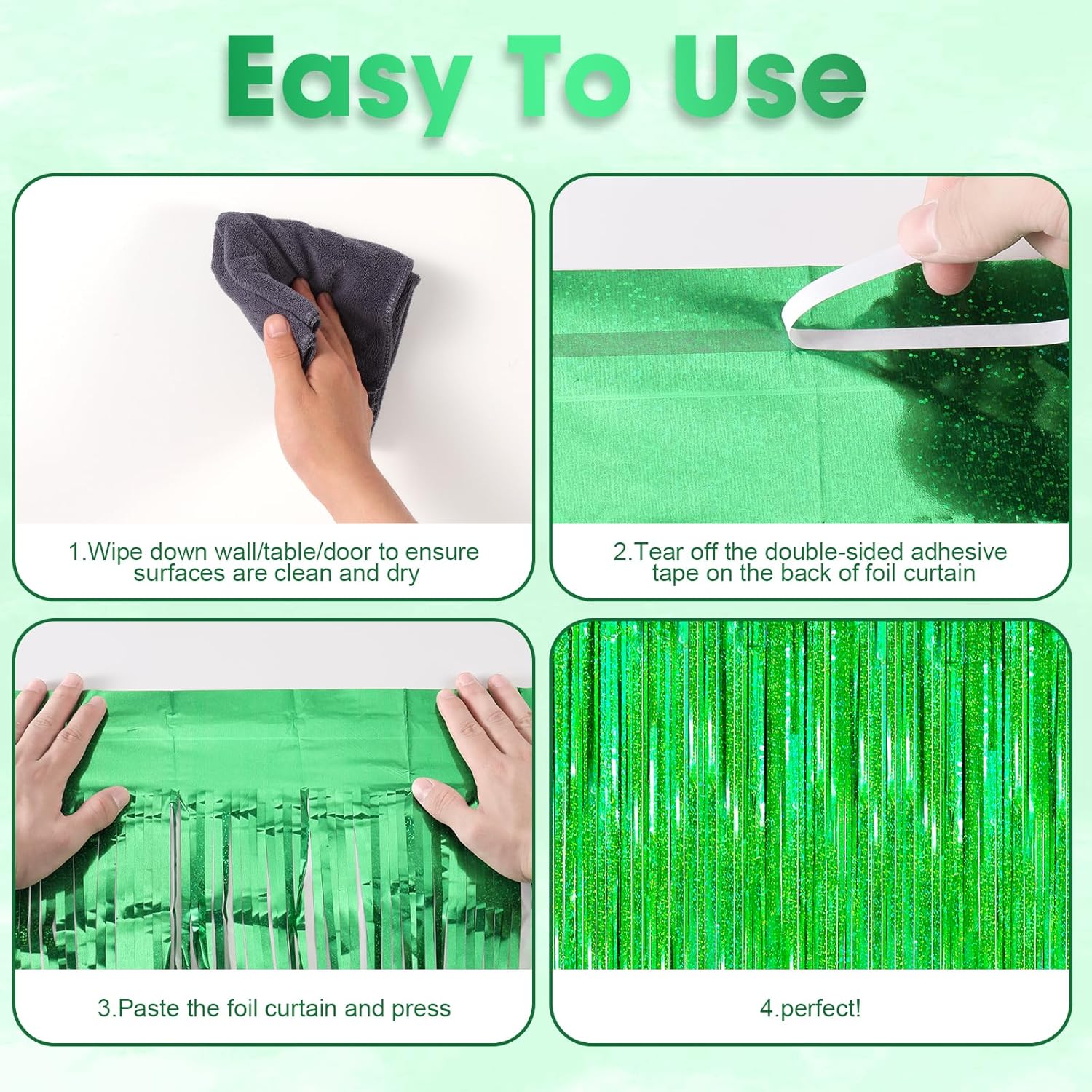 Easy To Use

1.Wipe down wall/table/door to ensure surfaces are clean and dry

2.Tear off the double-sided adhesive tape on the back of foil curtain

3.Paste the foil curtain and press

4.perfect!