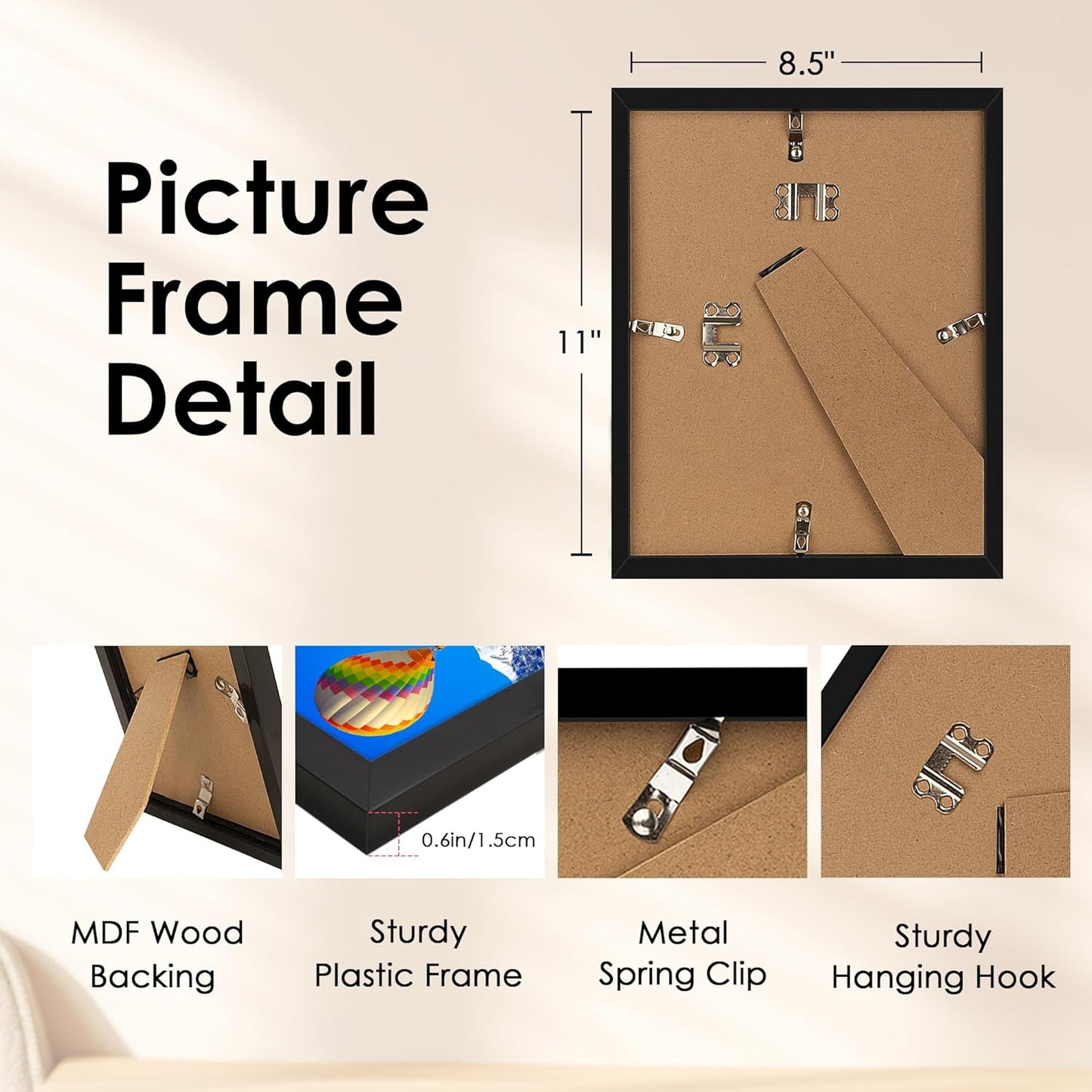 Picture Frame Detail

8.5"

11"

0.6in/1.5cm

MDF Wood Backing

Sturdy Plastic Frame

Metal Spring Clip

Sturdy Hanging Hook