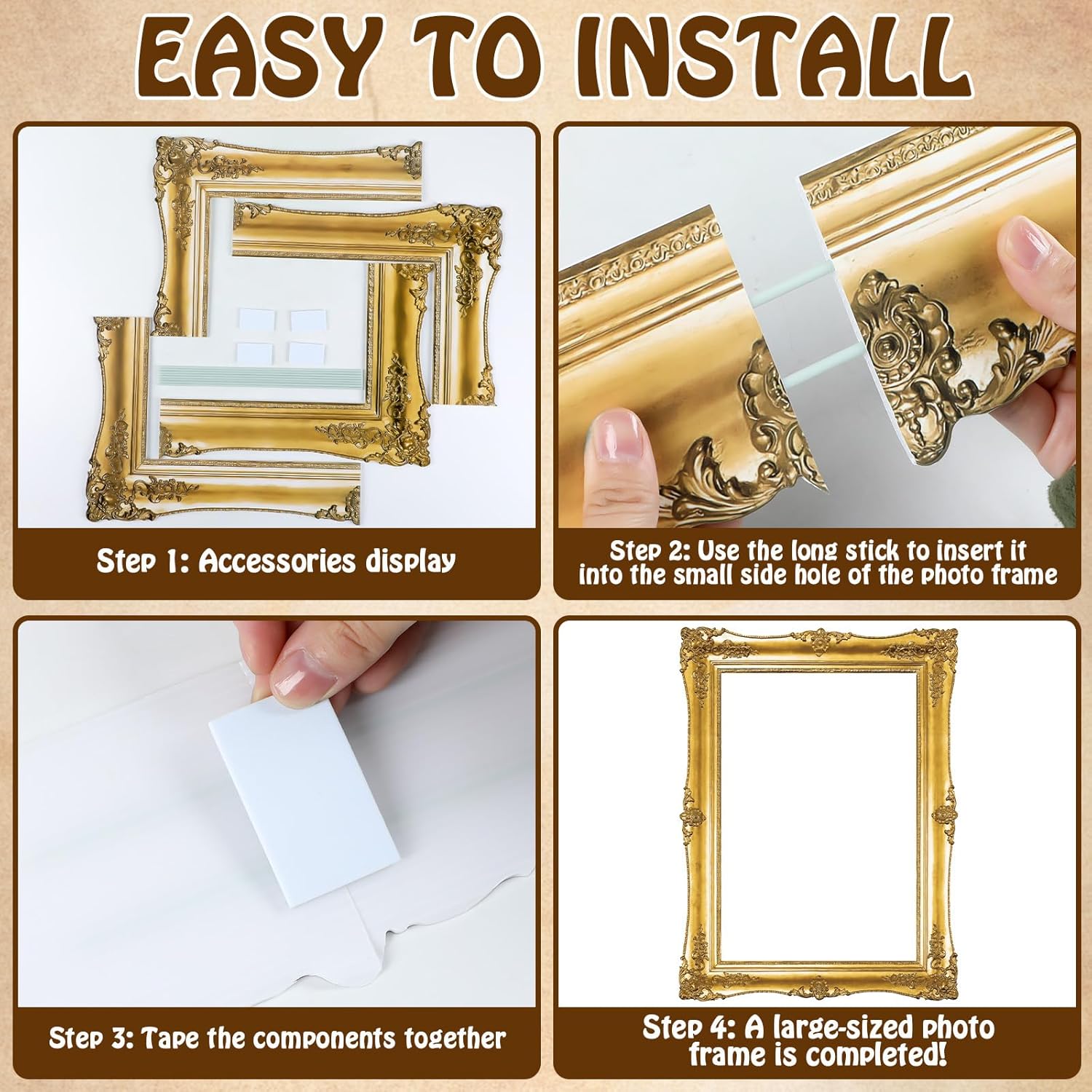 EASY TO INSTALL

Step 1: Accessories display

Step 2: Use the long stick to insert it into the small side hole of the photo frame

Step 3: Tape the components together

Step 4: A large-sized photo frame is completed!