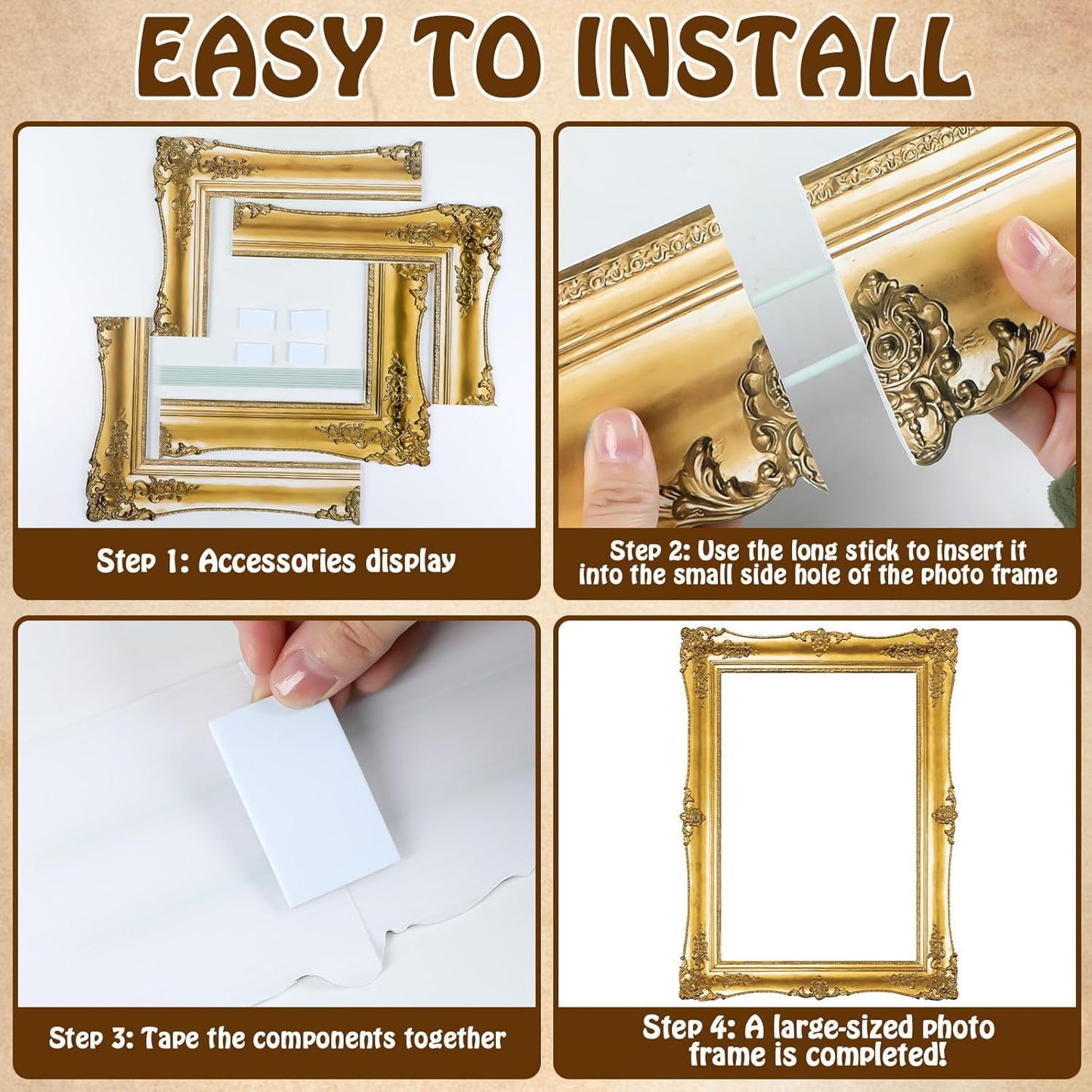 EASY TO INSTALL

Step 1: Accessories display

Step 2: Use the long stick to insert it into the small side hole of the photo frame

Step 3: Tape the components together

Step 4: A large-sized photo frame is completed!